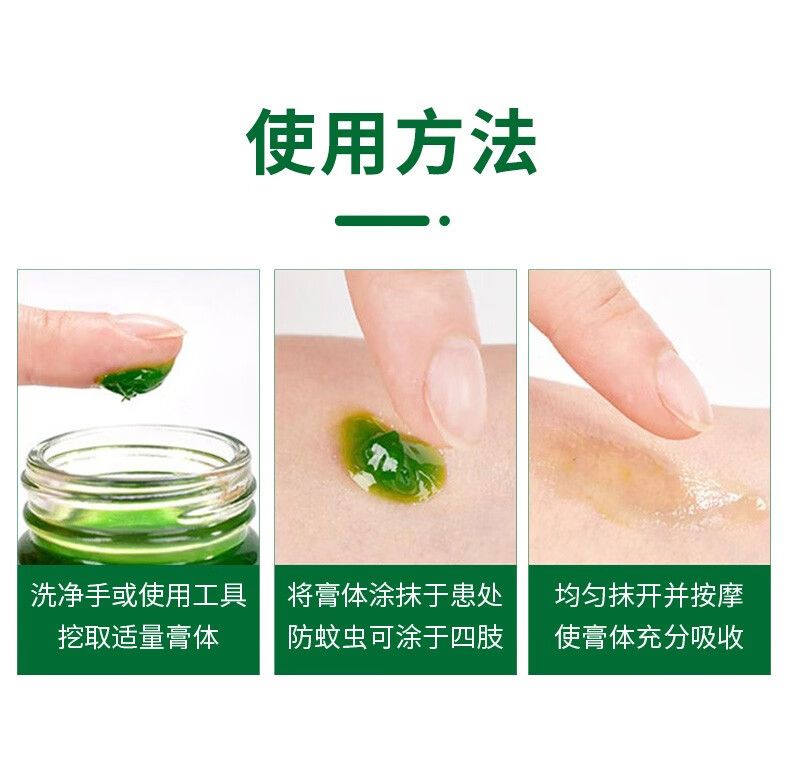 使用方法

洗净手或使用工具
挖取适量膏体

将膏体涂抹于患处
防蚊虫可涂于四肢

均匀抹开并按摩
使膏体充分吸收