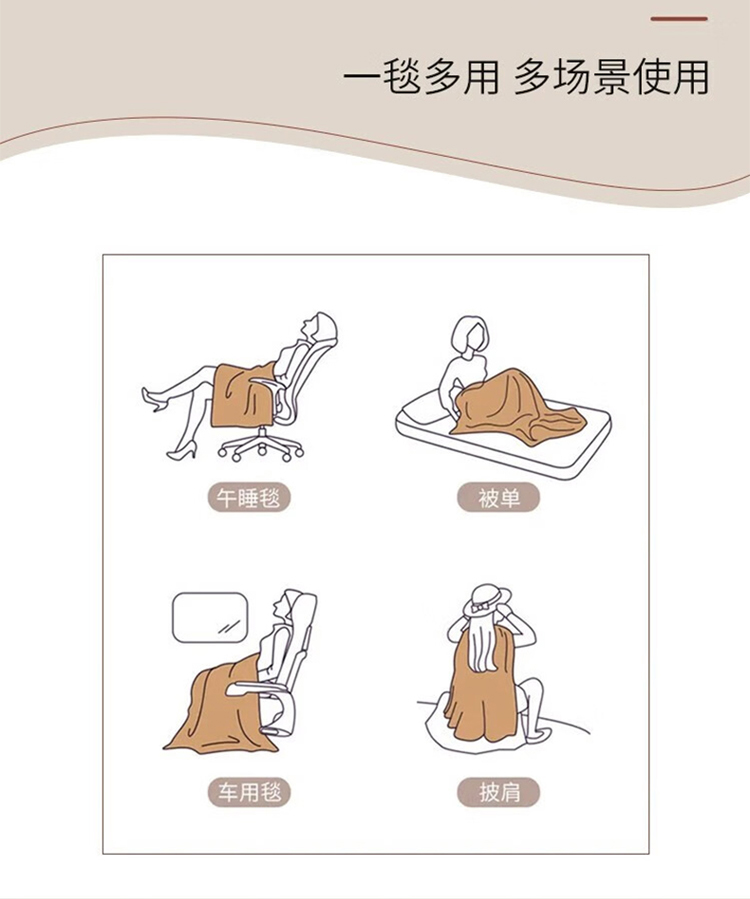 一毯多用 多场景使用

午睡毯

被单

车用毯

披肩