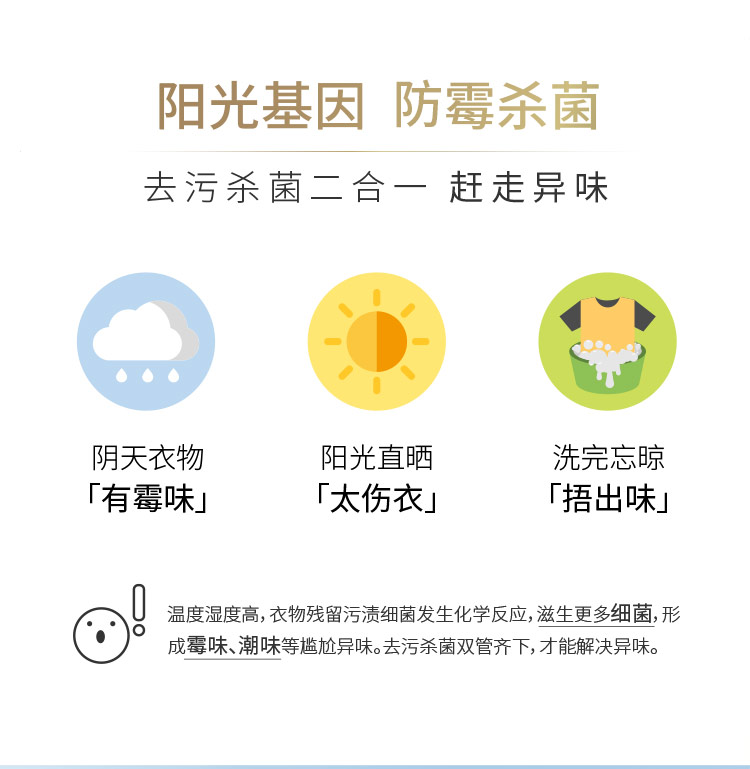 阳光基因 防霉杀菌

去污杀菌二合一 赶走异味

阴天衣物
「有霉味」

阳光直晒
「太伤衣」

洗完忘晾
「捂出味」

温度湿度高，衣物残留污渍细菌发生化学反应，滋生更多细菌，形成霉味、潮味等尴尬异味。去污杀菌双管齐下，才能解决异味。