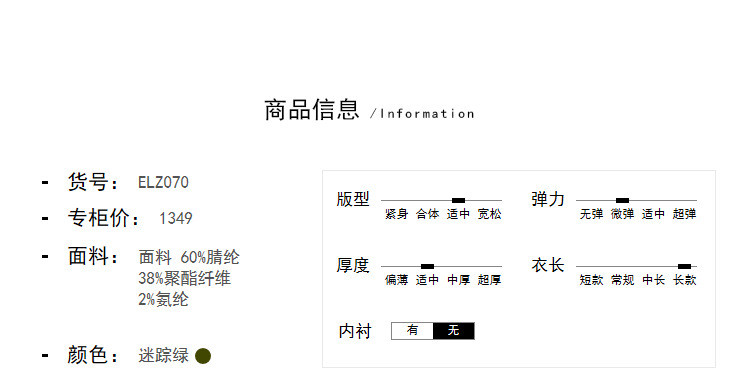 商品信息 /Information

- 货号： ELZ070
- 专柜价： 1349
- 面料： 面料 60%腈纶
38%聚酯纤维
2%氨纶
- 颜色： 迷踪绿

版型
紧身 合体 适中 宽松

弹力
无弹 微弹 适中 超弹

厚度
偏薄 适中 中厚 超厚

衣长
短款 常规 中长 长款

内衬
有 无