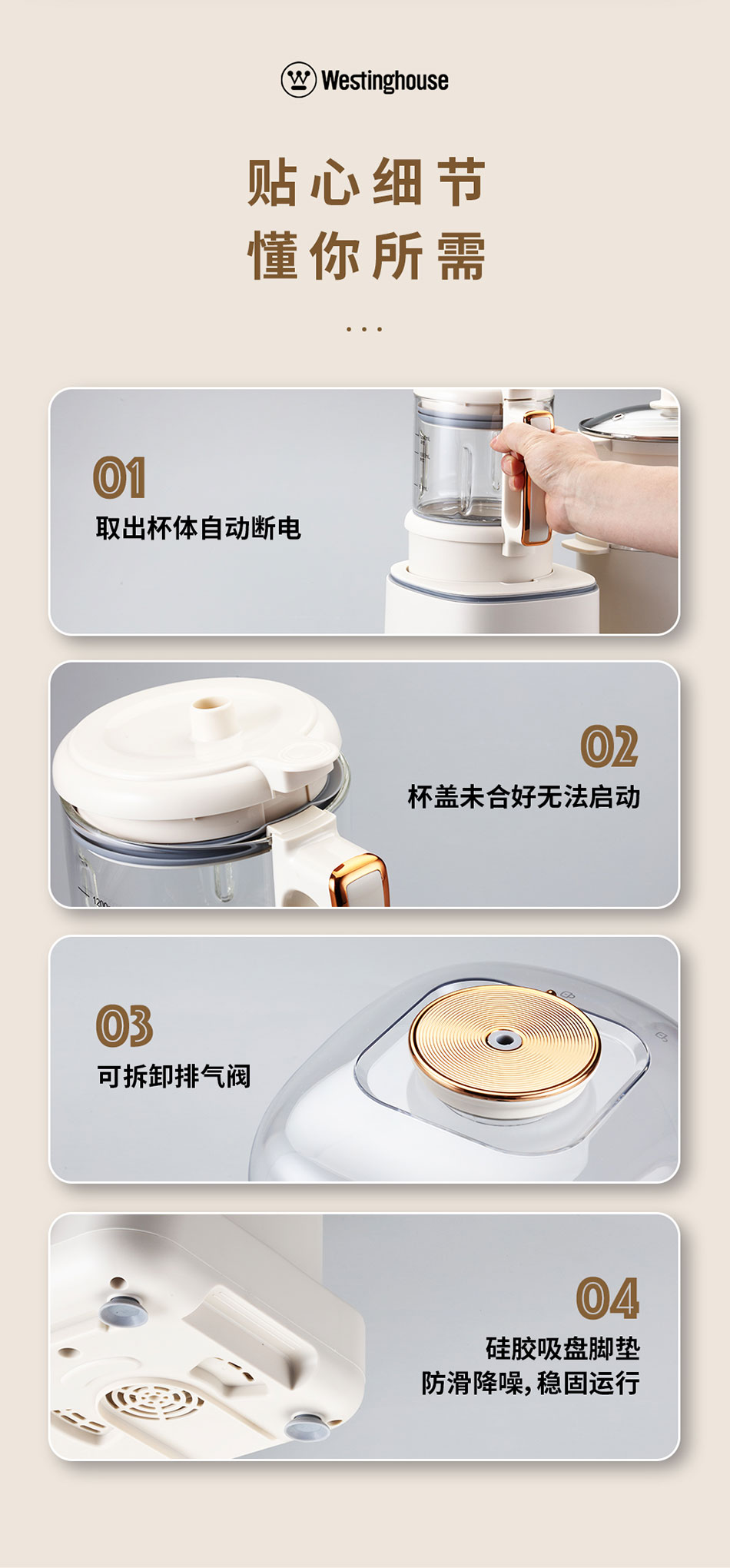 Westinghouse

贴心细节
懂你所需

...

01
取出杯体自动断电

02
杯盖未合好无法启动

03
可拆卸排气阀

04
硅胶吸盘脚垫
防滑降噪，稳固运行