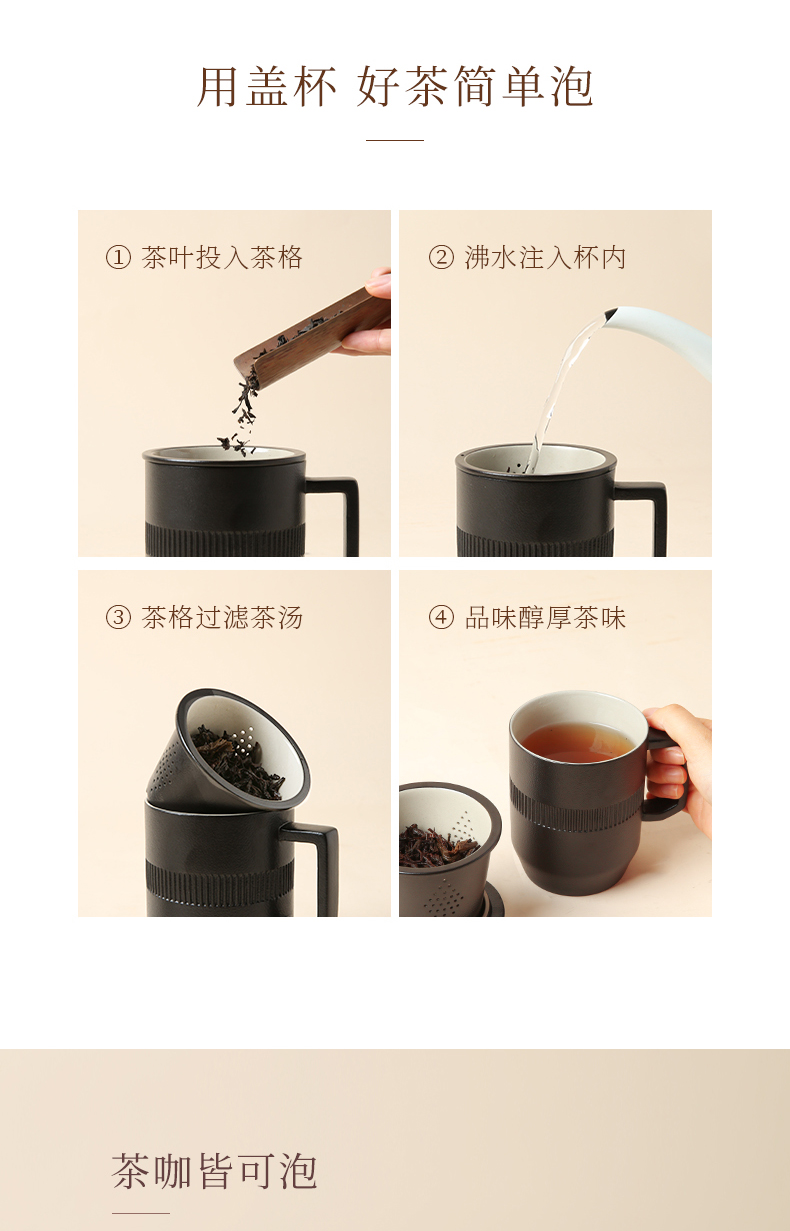 用盖杯 好茶简单泡

① 茶叶投入茶格

② 沸水注入杯内

③ 茶格过滤茶汤

④ 品味醇厚茶味

茶咖皆可泡