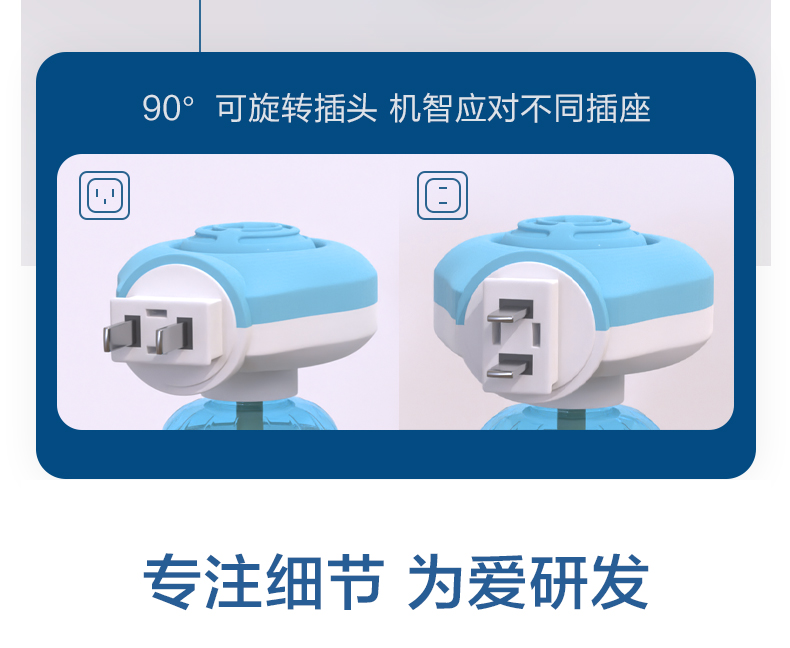 90° 可旋转插头 机智应对不同插座

专注细节 为爱研发