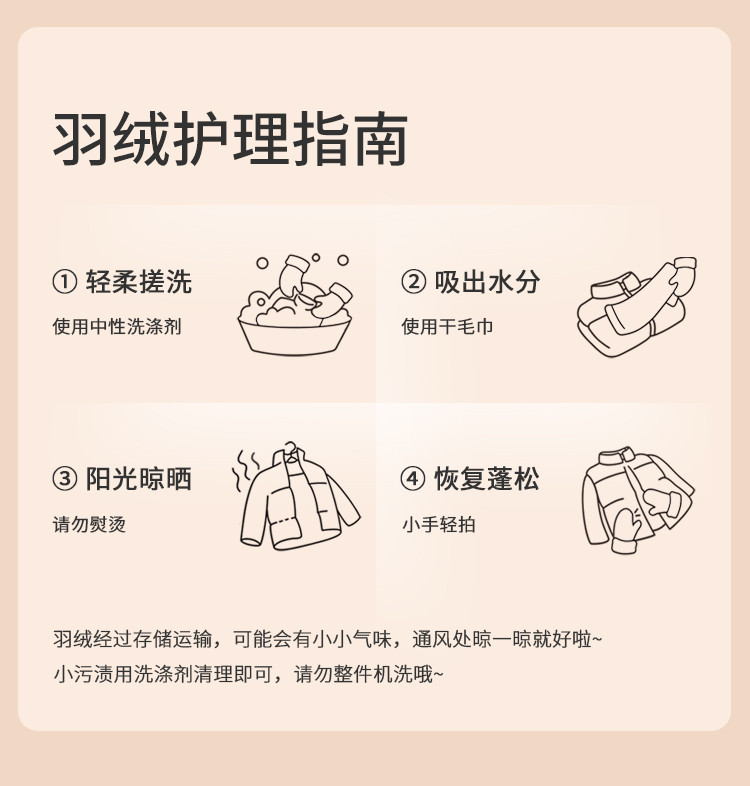 羽绒护理指南

① 轻柔搓洗
使用中性洗涤剂

② 吸出水分
使用干毛巾

③ 阳光晾晒
请勿熨烫

④ 恢复蓬松
小手轻拍

羽绒经过存储运输，可能会有小小气味，通风处晾一晾就好啦~
小污渍用洗涤剂清理即可，请勿整件机洗哦~