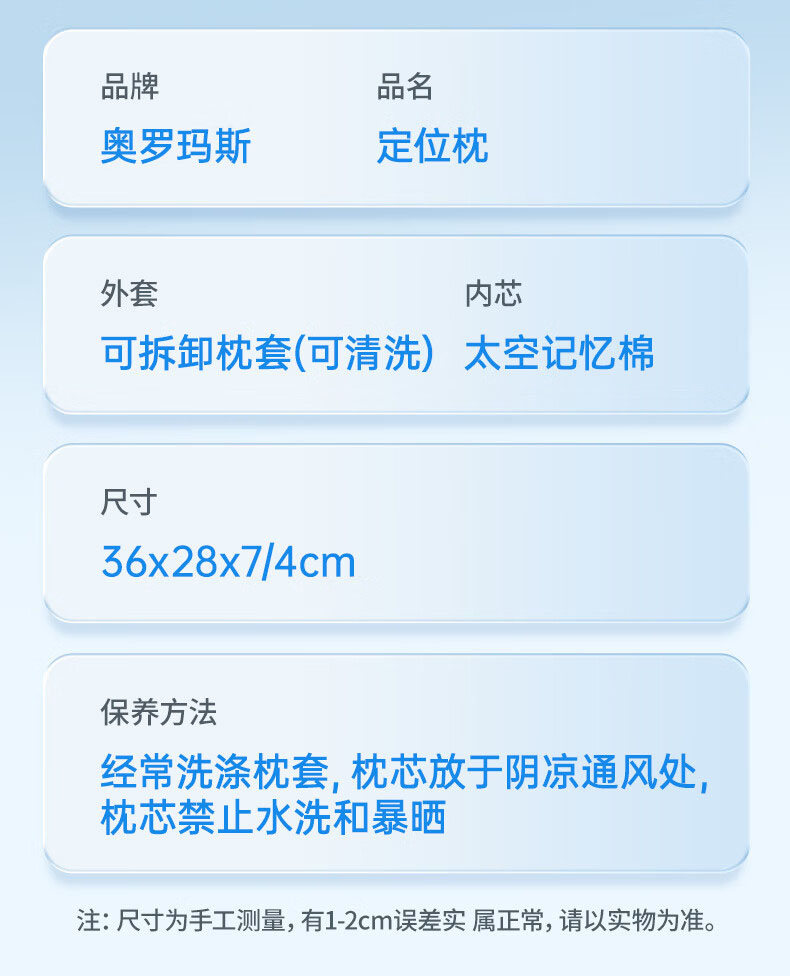 品牌
奥罗玛斯

品名
定位枕

外套
可拆卸枕套(可清洗)

内芯
太空记忆棉

尺寸
36x28x7/4cm

保养方法
经常洗涤枕套，枕芯放于阴凉通风处，枕芯禁止水洗和暴晒

注：尺寸为手工测量，有1-2cm误差实 属正常，请以实物为准。