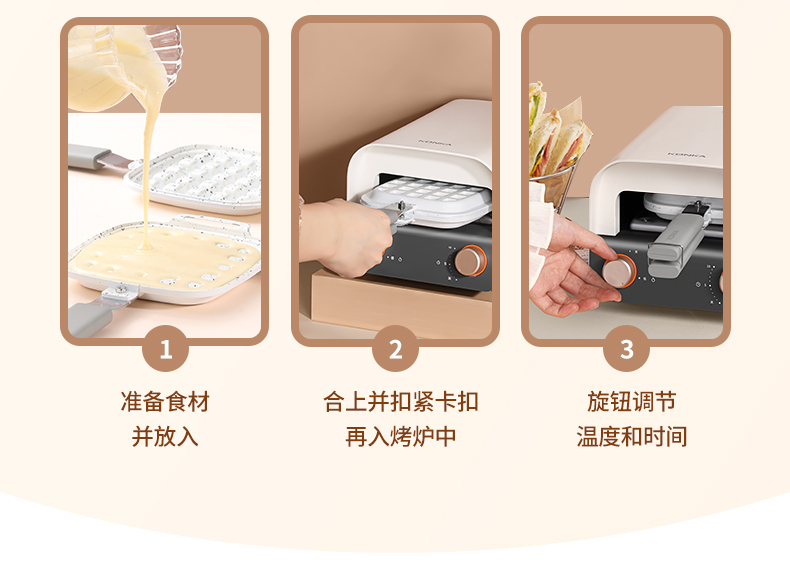 KONKA

KONKA

1

准备食材
并放入

2

合上并扣紧卡扣
再入烤炉中

3

旋钮调节
温度和时间