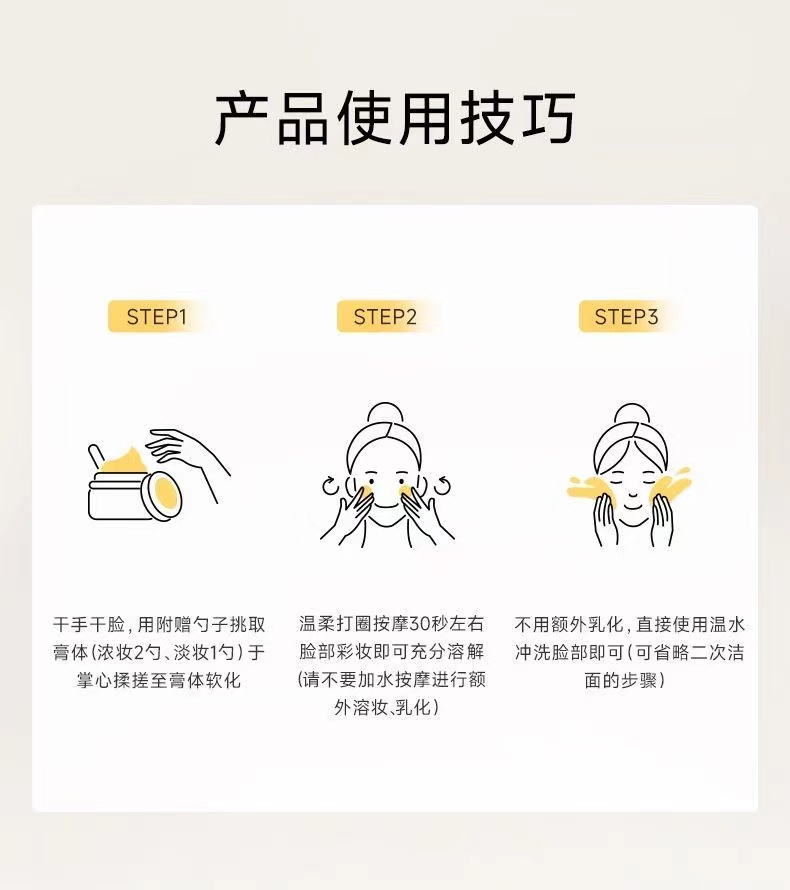 产品使用技巧

STEP1

干手干脸，用附赠勺子挑取膏体（浓妆2勺、淡妆1勺）于掌心揉搓至膏体软化

STEP2

温柔打圈按摩30秒左右脸部彩妆即可充分溶解（请不要加水按摩进行额外溶妆、乳化）

STEP3

不用额外乳化，直接使用温水冲洗脸部即可（可省略二次洁面的步骤）