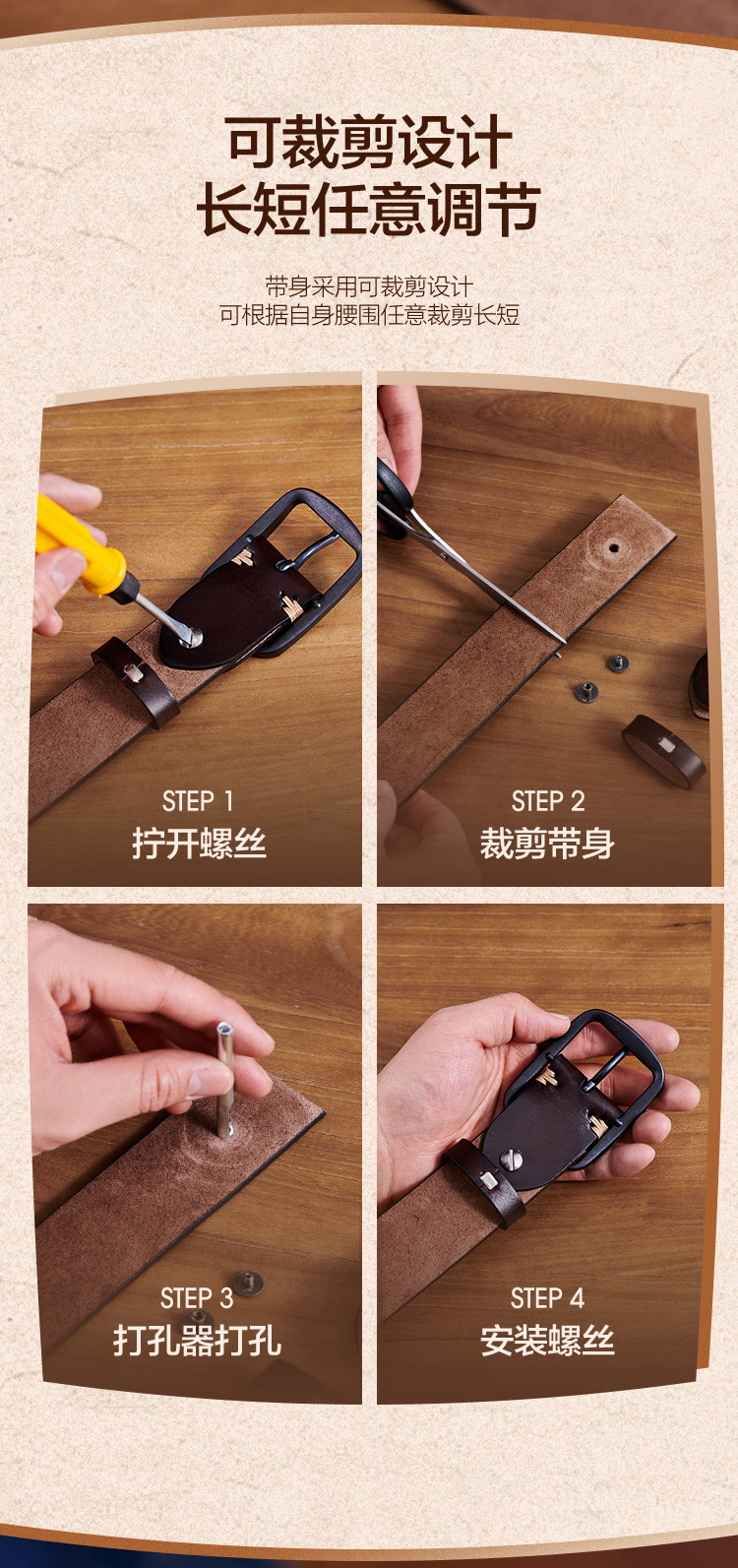 可裁剪设计
长短任意调节

带身采用可裁剪设计
可根据自身腰围任意裁剪长短

STEP 1
拧开螺丝

STEP 2
裁剪带身

STEP 3
打孔器打孔

STEP 4
安装螺丝