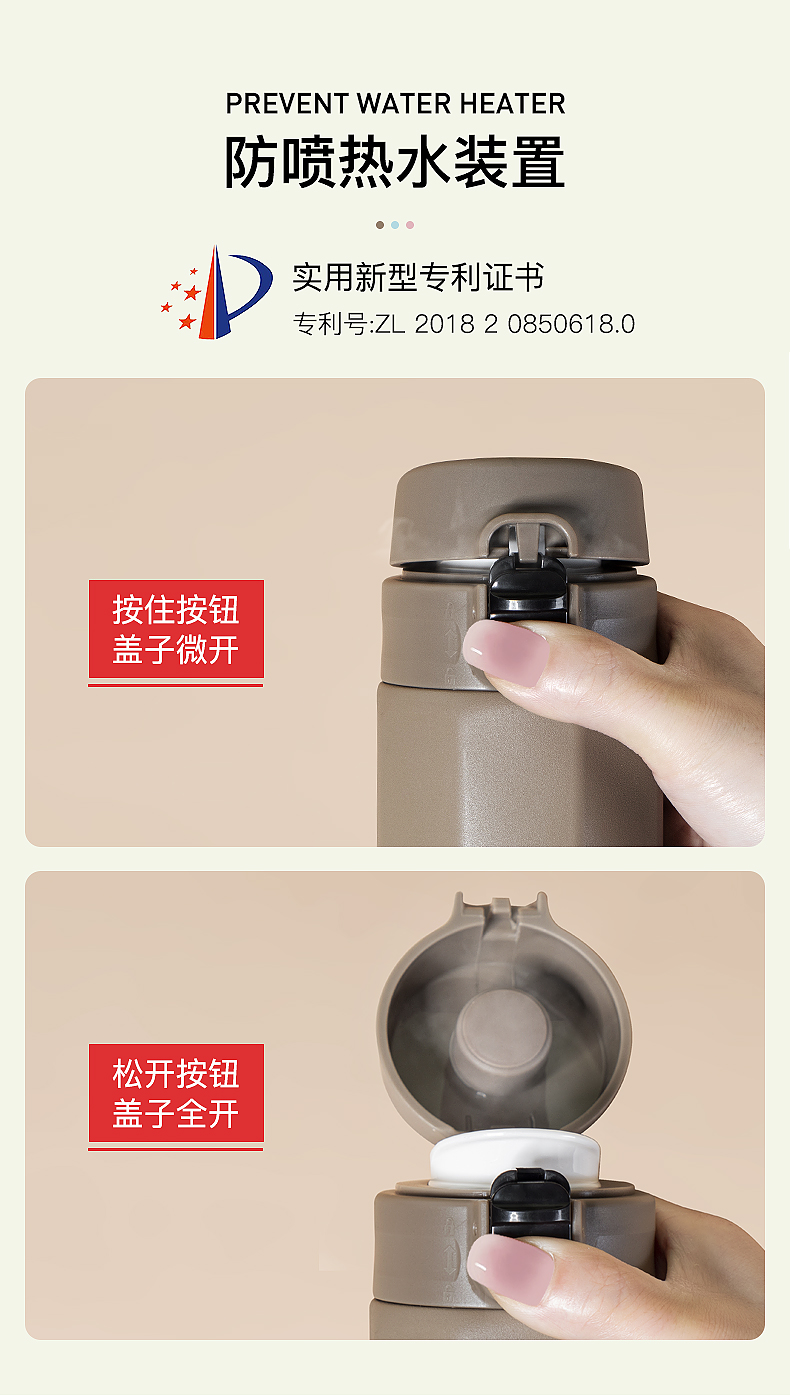 PREVENT WATER HEATER
防喷热水装置

实用新型专利证书
专利号:ZL 2018 2 0850618.0

按住按钮
盖子微开

松开按钮
盖子全开