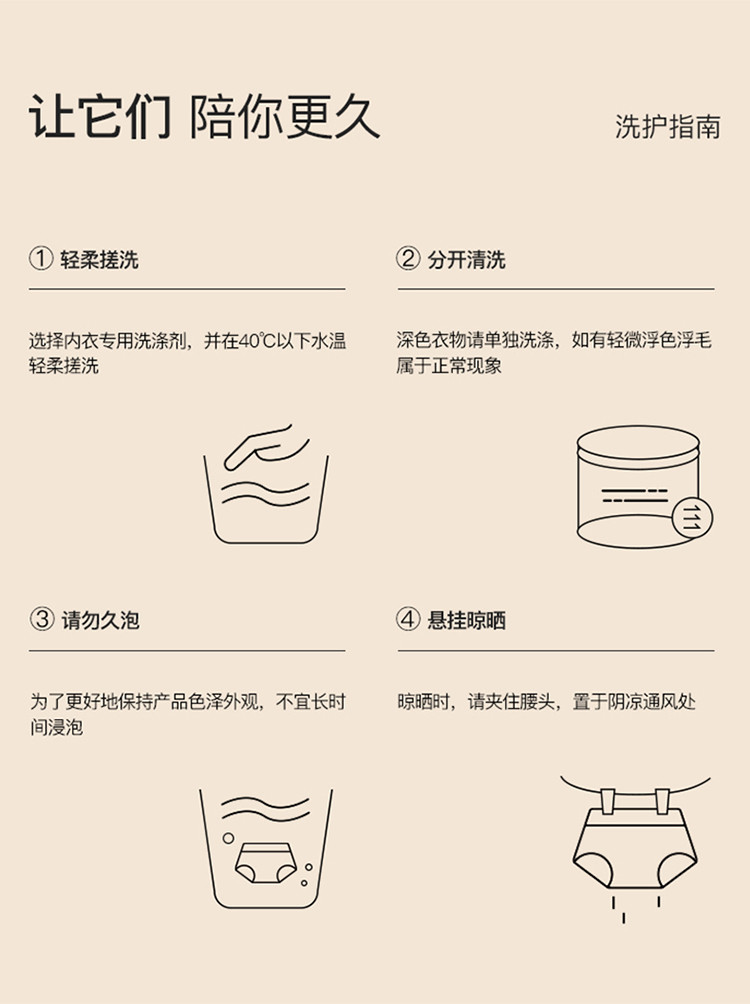 让它们 陪你更久

洗护指南

① 轻柔搓洗

选择内衣专用洗涤剂，并在40℃以下水温轻柔搓洗

② 分开清洗

深色衣物请单独洗涤，如有轻微浮色浮毛属于正常现象

③ 请勿久泡

为了更好地保持产品色泽外观，不宜长时间浸泡

④ 悬挂晾晒

晾晒时，请夹住腰头，置于阴凉通风处