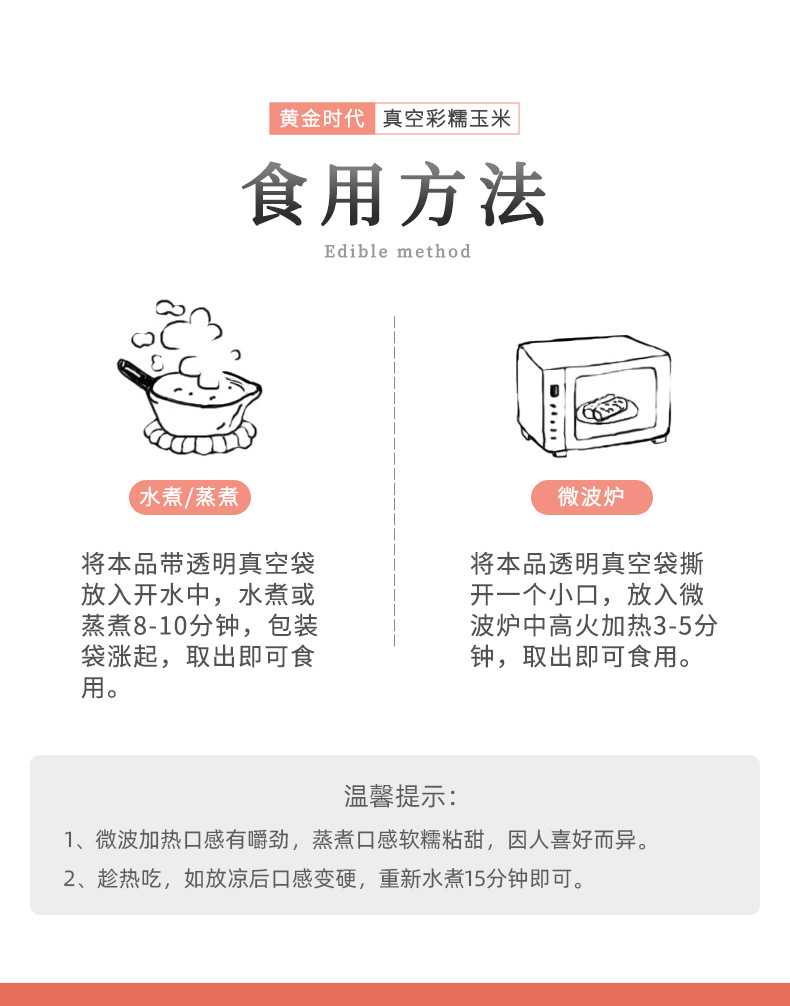 黄金时代 真空彩糯玉米

食用方法

Edible method

水煮/蒸煮

将本品带透明真空袋放入开水中，水煮或蒸煮8-10分钟，包装袋涨起，取出即可食用。

微波炉

将本品透明真空袋撕开一个小口，放入微波炉中高火加热3-5分钟，取出即可食用。

温馨提示：

1、微波加热口感有嚼劲，蒸煮口感软糯粘甜，因人喜好而异。

2、趁热吃，如放凉后口感变硬，重新水煮15分钟即可。