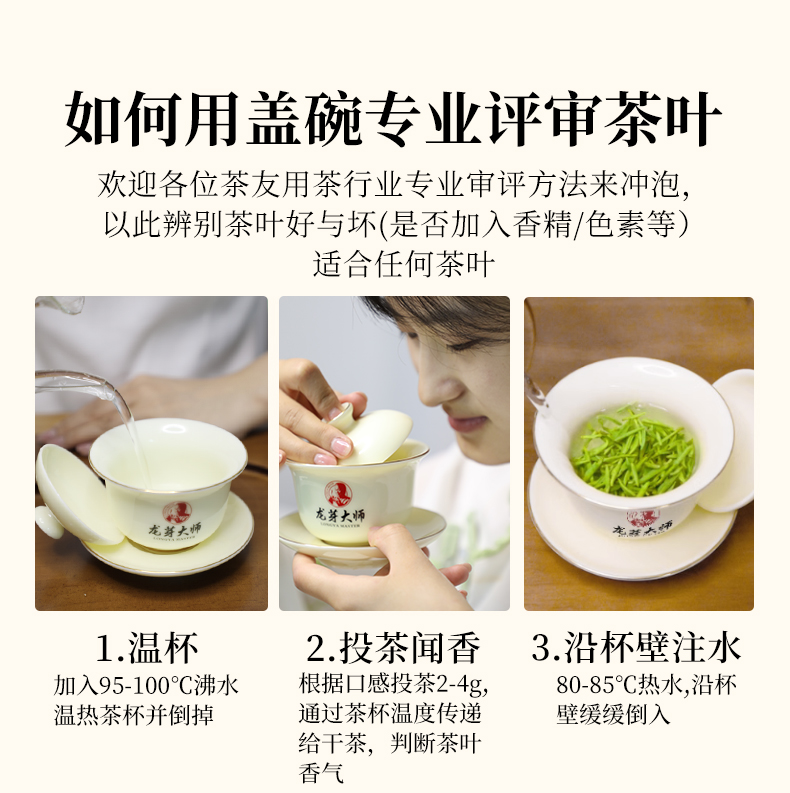 如何用盖碗专业评审茶叶

欢迎各位茶友用茶行业专业审评方法来冲泡,
以此辨别茶叶好与坏(是否加入香精/色素等)
适合任何茶叶

龙芽大师
LONGYA MASTER

龙芽大师

龙芽大师

1.温杯
加入95-100°C沸水温热茶杯并倒掉

2.投茶闻香
根据口感投茶2-4g,通过茶杯温度传递给干茶，判断茶叶香气

3.沿杯壁注水
80-85°C热水,沿杯壁缓缓倒入