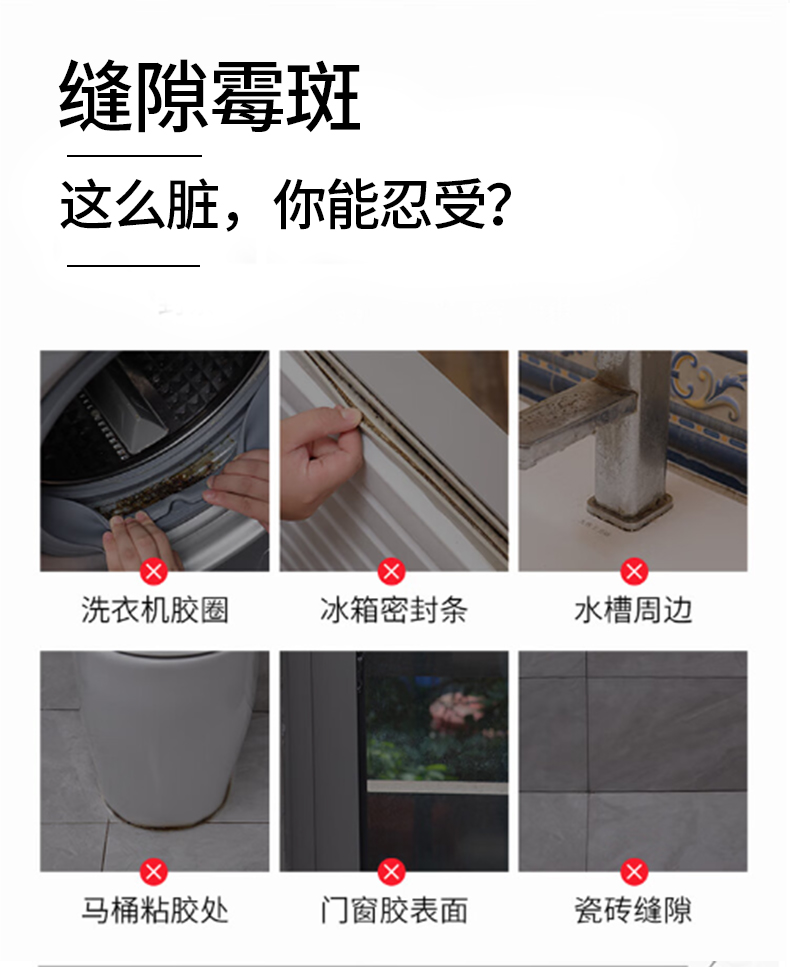 缝隙霉斑

这么脏，你能忍受？

洗衣机胶圈

冰箱密封条

水槽周边

马桶粘胶处

门窗胶表面

瓷砖缝隙