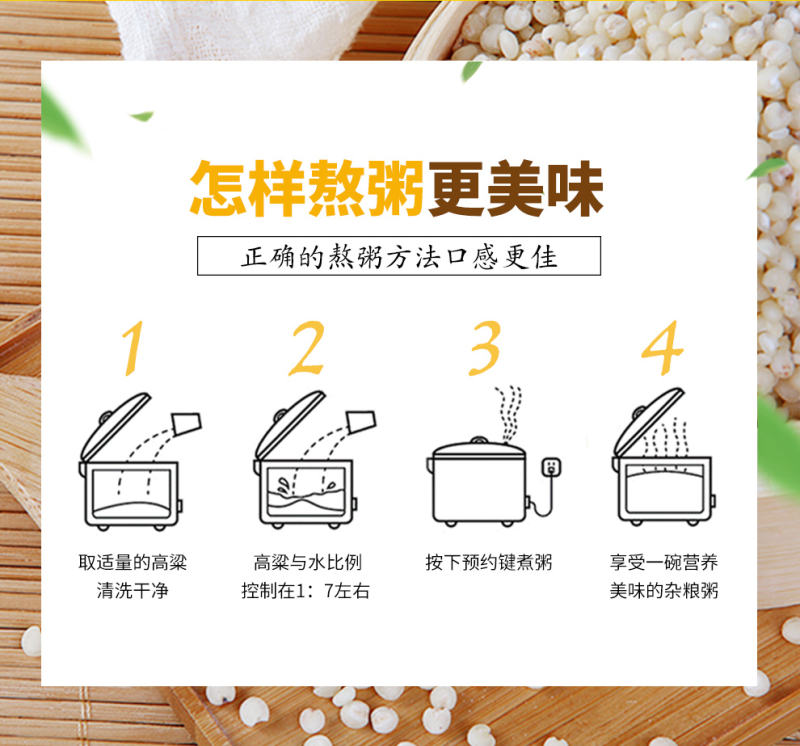 怎样熬粥更美味

正确的熬粥方法口感更佳

1

取适量的高粱
清洗干净

2

高粱与水比例
控制在1：7左右

3

按下预约键煮粥

4

享受一碗营养
美味的杂粮粥