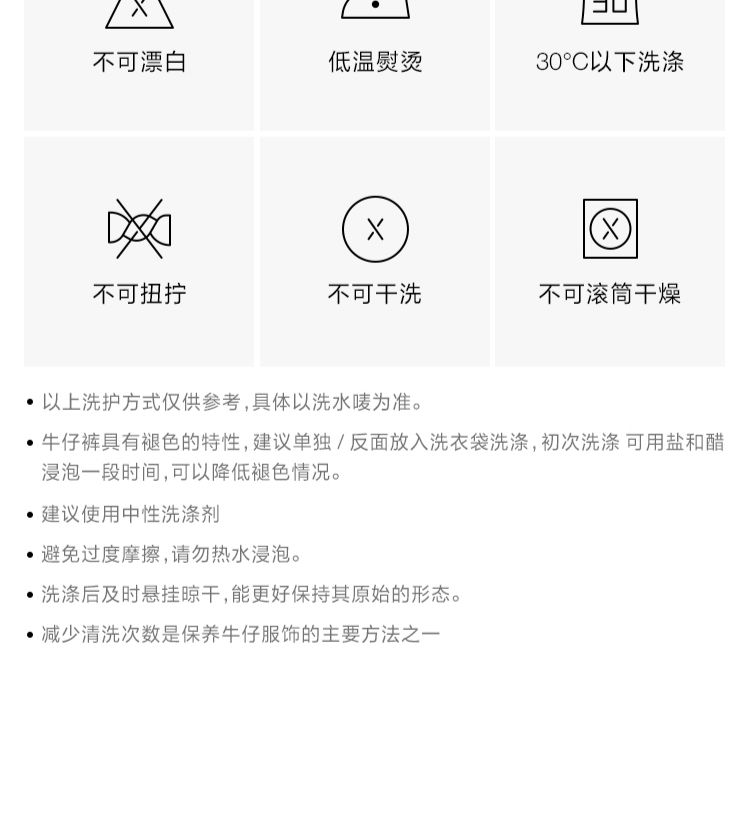 不可漂白

低温熨烫

30°C以下洗涤

不可扭拧

不可干洗

不可滚筒干燥

• 以上洗护方式仅供参考，具体以洗水唛为准。

• 牛仔裤具有褪色的特性，建议单独/反面放入洗衣袋洗涤，初次洗涤 可用盐和醋浸泡一段时间，可以降低褪色情况。

• 建议使用中性洗涤剂

• 避免过度摩擦，请勿热水浸泡。

• 洗涤后及时悬挂晾干，能更好保持其原始的形态。

• 减少清洗次数是保养牛仔服饰的主要方法之一