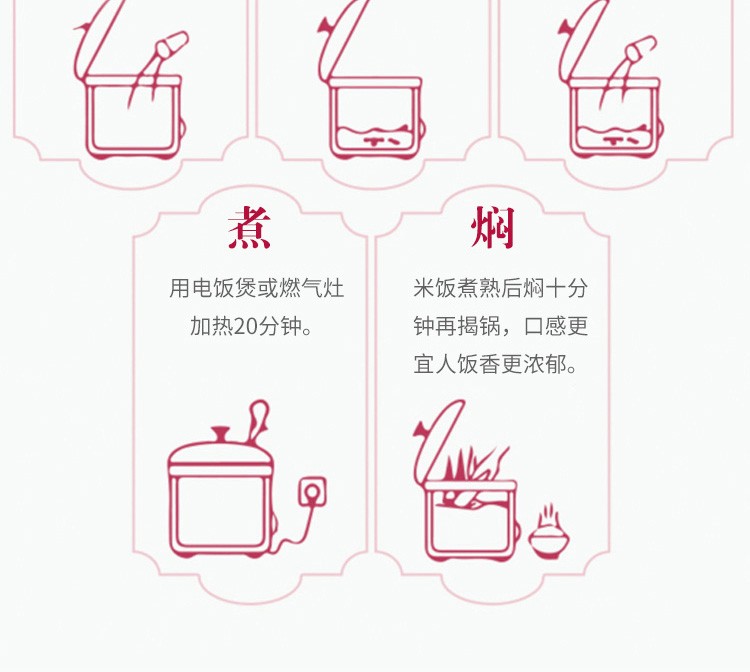 煮

用电饭煲或燃气灶加热20分钟。

焖

米饭煮熟后焖十分钟再揭锅，口感更宜人饭香更浓郁。