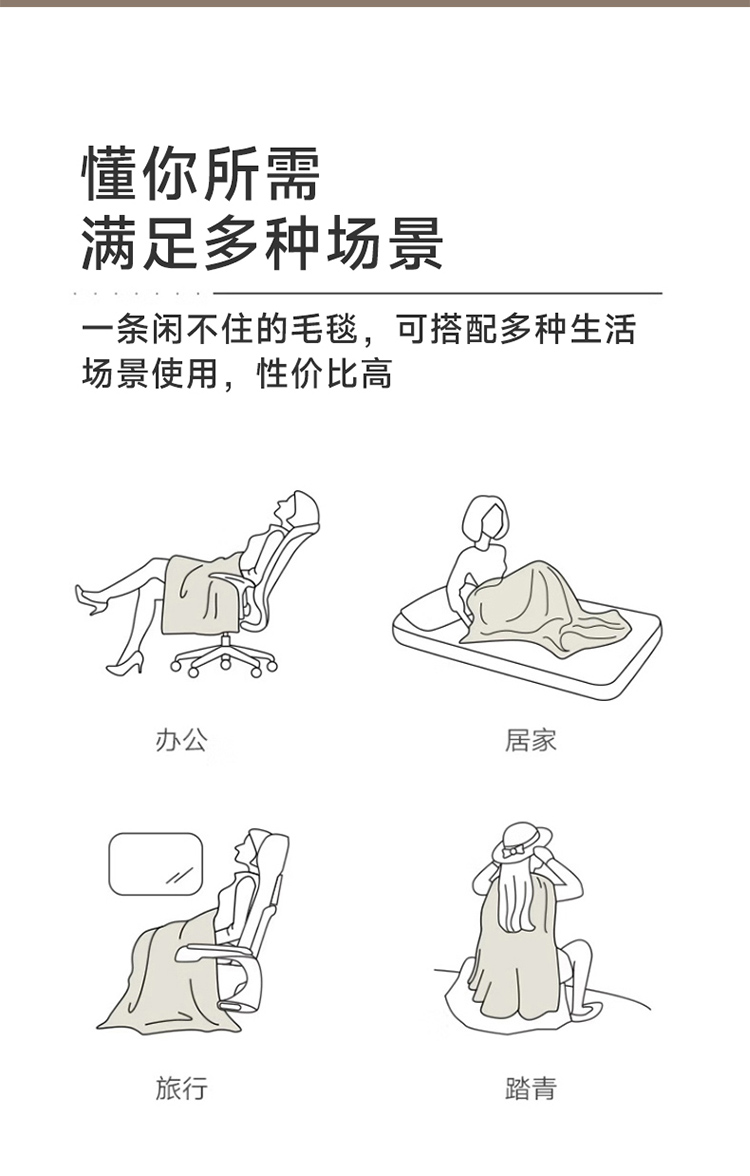 懂你所需
满足多种场景

一条闲不住的毛毯，可搭配多种生活场景使用，性价比高

办公

居家

旅行

踏青