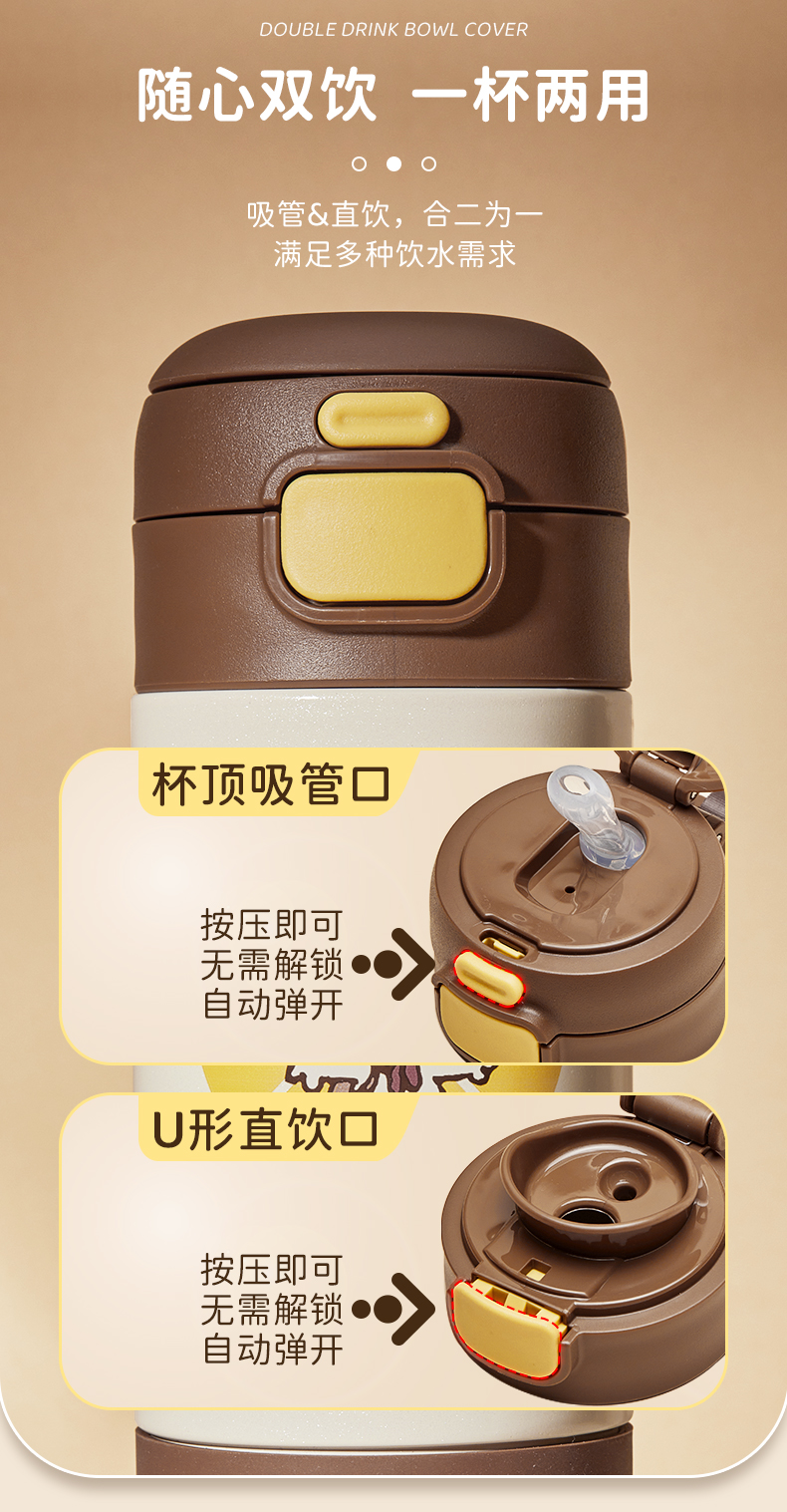 DOUBLE DRINK BOWL COVER

随心双饮 一杯两用

吸管&直饮，合二为一
满足多种饮水需求

杯顶吸管口

按压即可
无需解锁
自动弹开

U形直饮口

按压即可
无需解锁
自动弹开