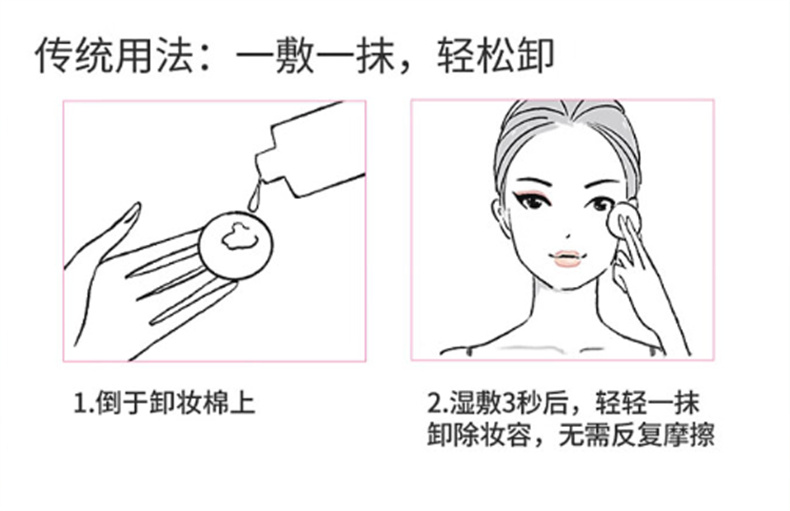 传统用法：一敷一抹，轻松卸

1.倒于卸妆棉上

2.湿敷3秒后，轻轻一抹卸除妆容，无需反复摩擦