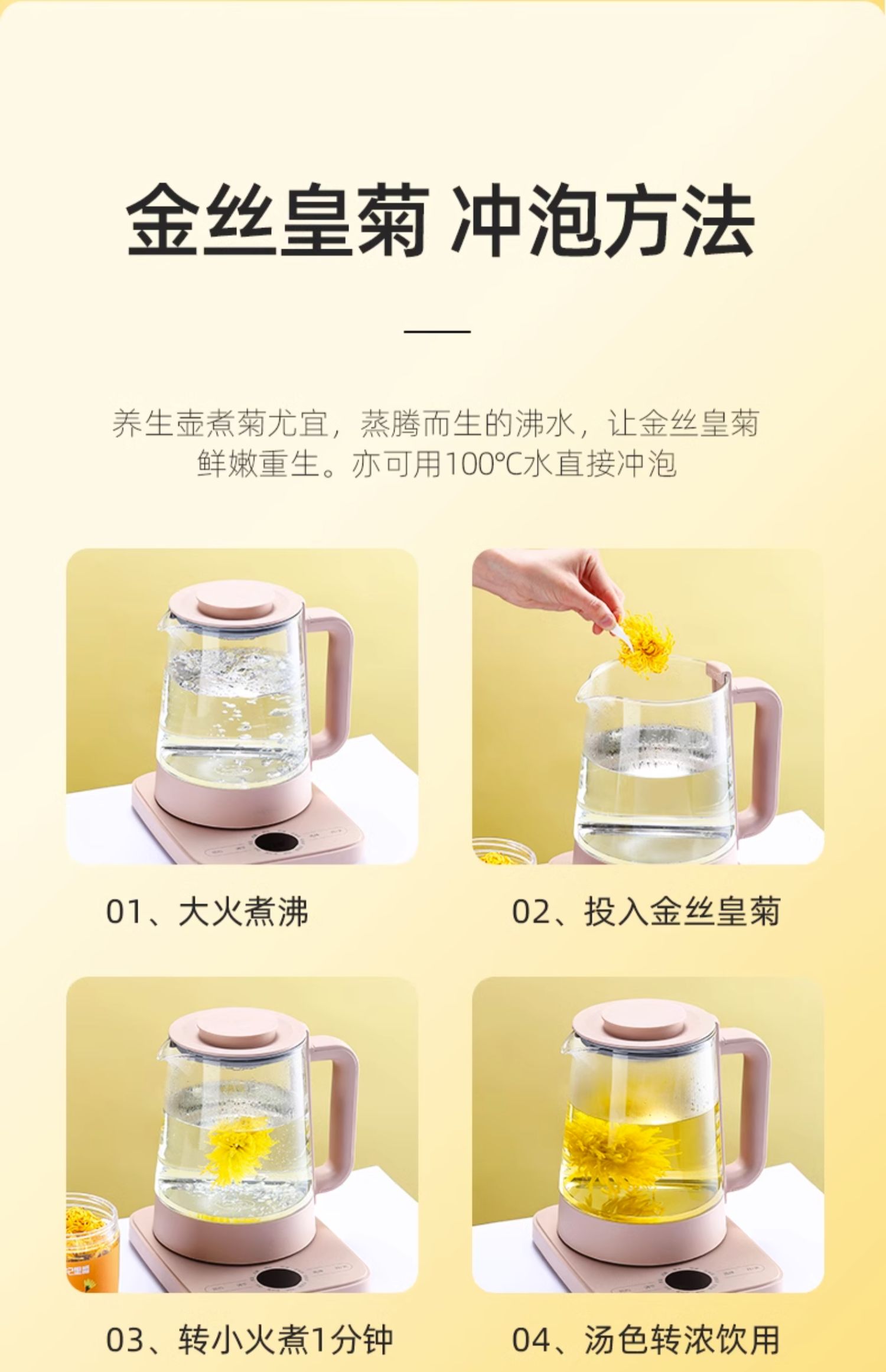 金丝皇菊 冲泡方法

养生壶煮菊尤宜，蒸腾而生的沸水，让金丝皇菊鲜嫩重生。亦可用100°C水直接冲泡

01、大火煮沸

02、投入金丝皇菊

03、转小火煮1分钟

04、汤色转浓饮用