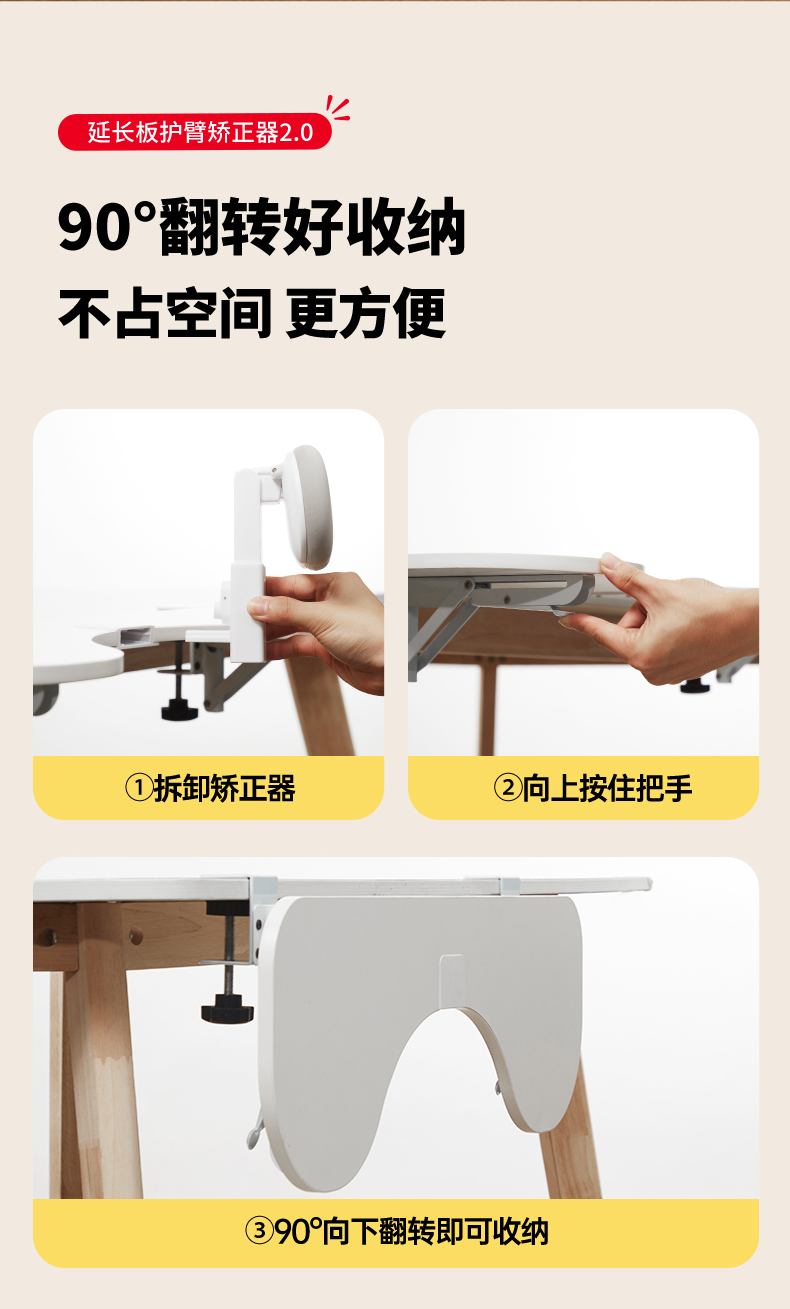 延长板护臂矫正器2.0

90°翻转好收纳

不占空间 更方便

①拆卸矫正器

②向上按住把手

③90°向下翻转即可收纳