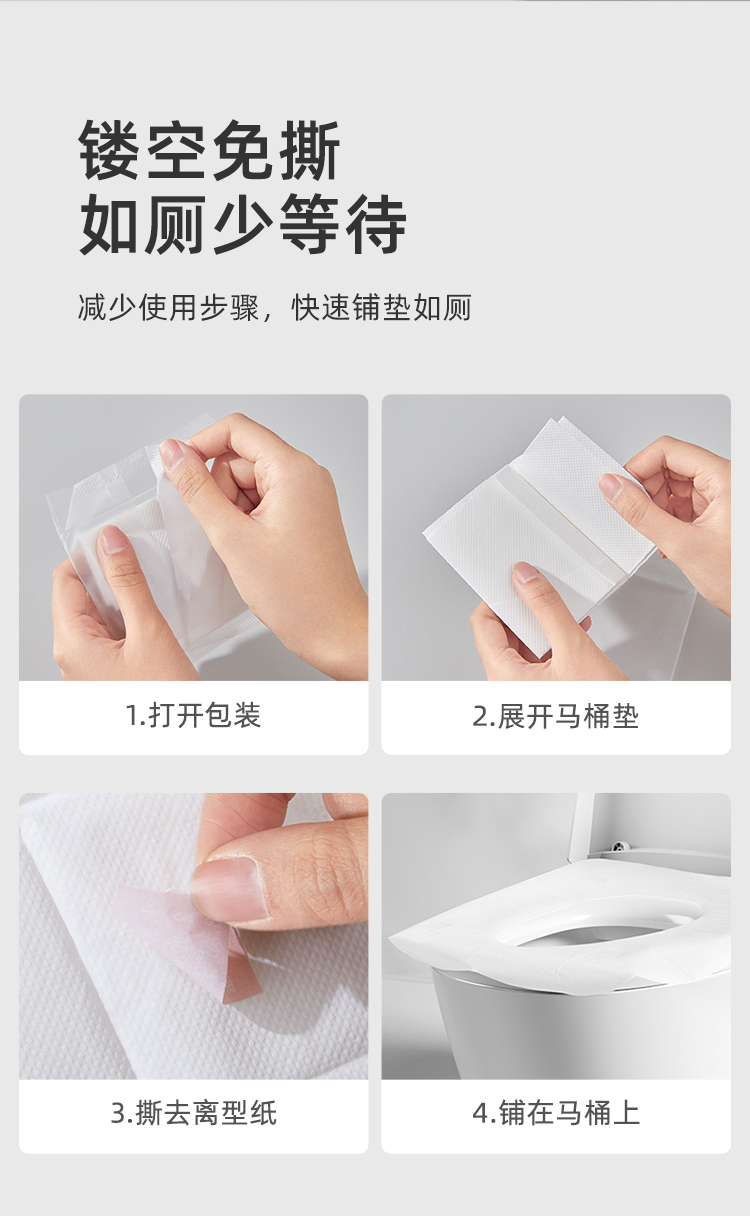 镂空免撕
如厕少等待

减少使用步骤，快速铺垫如厕

1.打开包装

2.展开马桶垫

3.撕去离型纸

4.铺在马桶上