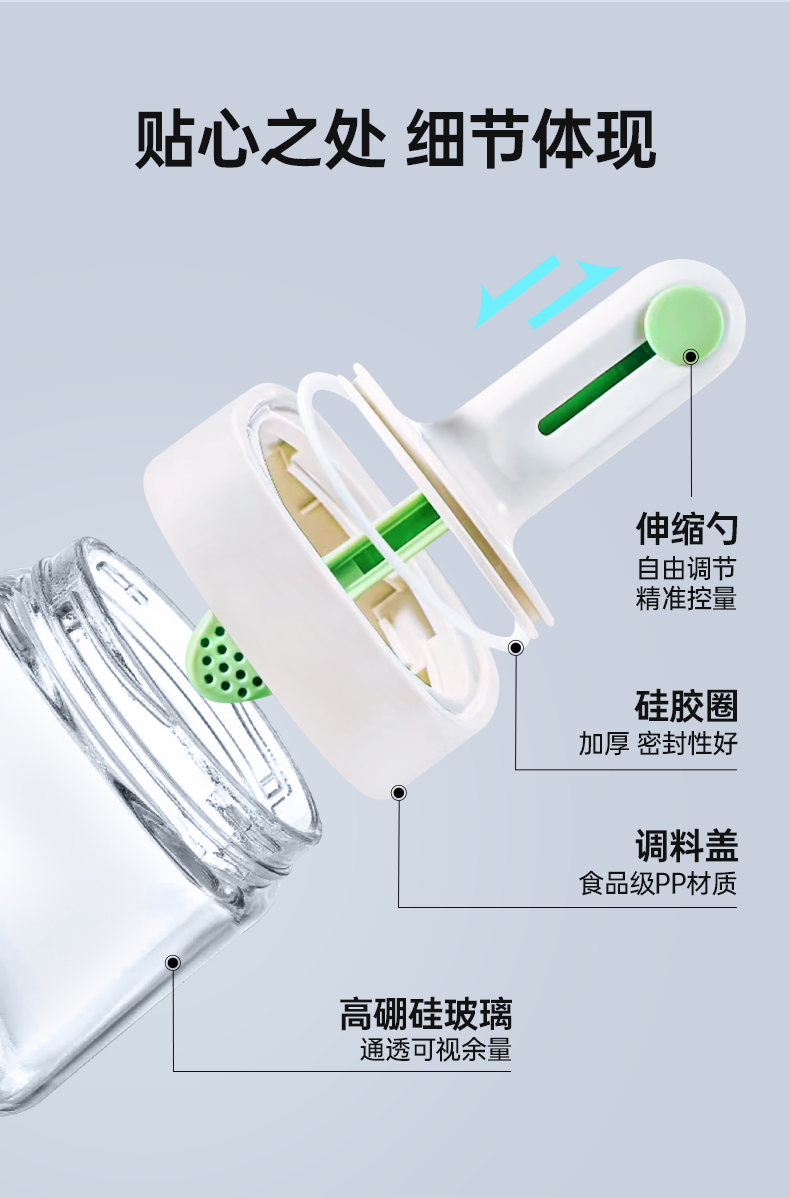 贴心之处 细节体现

伸缩勺
自由调节
精准控量

硅胶圈
加厚 密封性好

调料盖
食品级PP材质

高硼硅玻璃
通透可视余量