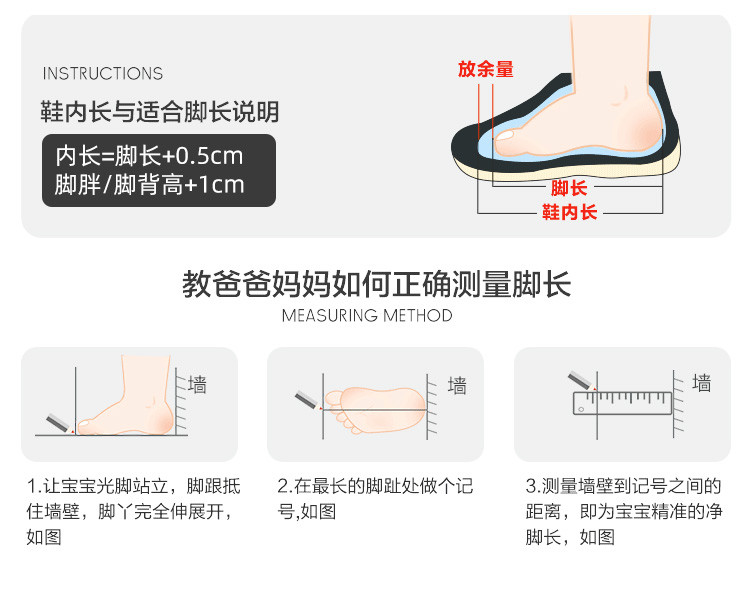 INSTRUCTIONS

鞋内长与适合脚长说明

内长=脚长+0.5cm
脚胖/脚背高+1cm

放余量

脚长

鞋内长

教爸爸妈妈如何正确测量脚长

MEASURING METHOD

墙

墙

墙

1.让宝宝光脚站立，脚跟抵住墙壁，脚丫完全伸展开，如图

2.在最长的脚趾处做个记号,如图

3.测量墙壁到记号之间的距离，即为宝宝精准的净脚长，如图