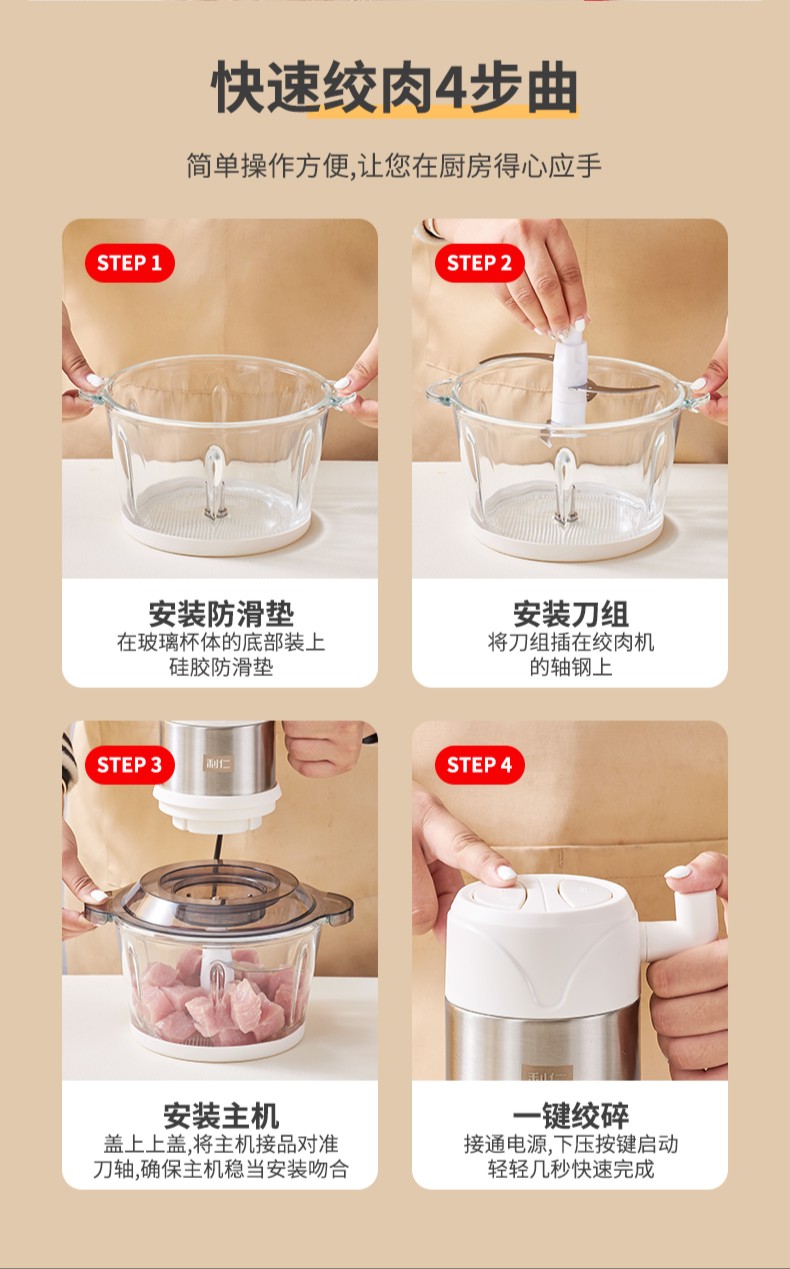 快速绞肉4步曲

简单操作方便,让您在厨房得心应手

STEP 1

安装防滑垫
在玻璃杯体的底部装上硅胶防滑垫

STEP 2

安装刀组
将刀组插在绞肉机的轴钢上

STEP 3

耐仁

安装主机
盖上上盖,将主机接品对准刀轴,确保主机稳当安装吻合

STEP 4

耐仁

一键绞碎
接通电源,下压按键启动轻轻几秒快速完成