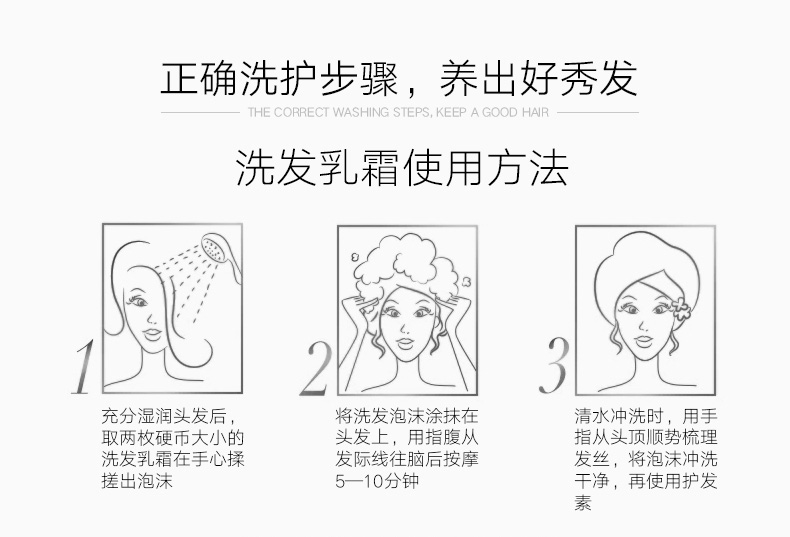 正确洗护步骤，养出好秀发

THE CORRECT WASHING STEPS, KEEP A GOOD HAIR

洗发乳霜使用方法

1

充分湿润头发后，取两枚硬币大小的洗发乳霜在手心揉搓出泡沫

2

将洗发泡沫涂抹在头发上，用指腹从发际线往脑后按摩5—10分钟

3

清水冲洗时，用手指从头顶顺势梳理发丝，将泡沫冲洗干净，再使用护发素