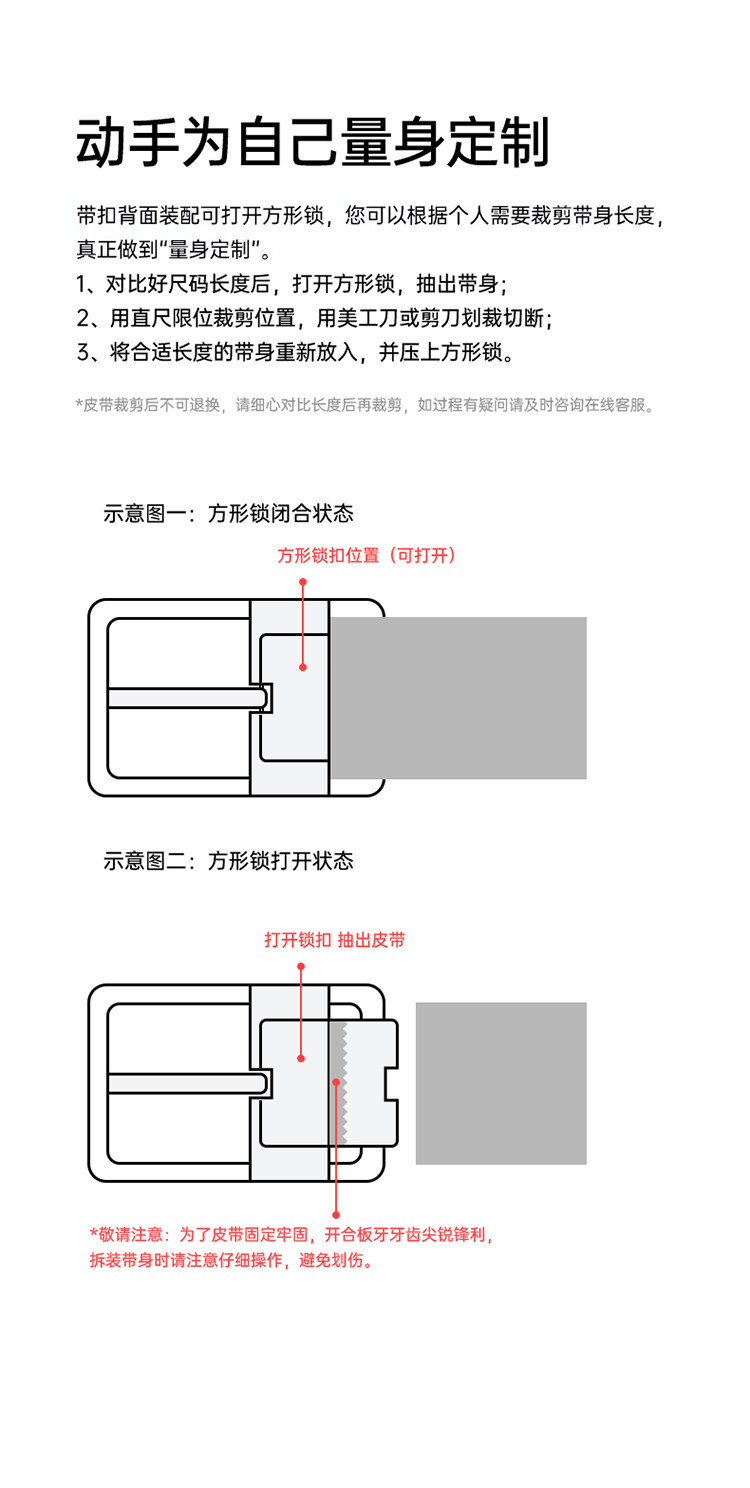 动手为自己量身定制

带扣背面装配可打开方形锁，您可以根据个人需要裁剪带身长度，真正做到“量身定制”。
1、对比好尺码长度后，打开方形锁，抽出带身；
2、用直尺限位裁剪位置，用美工刀或剪刀划裁切断；
3、将合适长度的带身重新放入，并压上方形锁。

*皮带裁剪后不可退换，请细心对比长度后再裁剪，如过程有疑问请及时咨询在线客服。

示意图一：方形锁闭合状态

方形锁扣位置（可打开）

示意图二：方形锁打开状态

打开锁扣 抽出皮带

*敬请注意：为了皮带固定牢固，开合板牙牙齿尖锐锋利，拆装带身时请注意仔细操作，避免划伤。