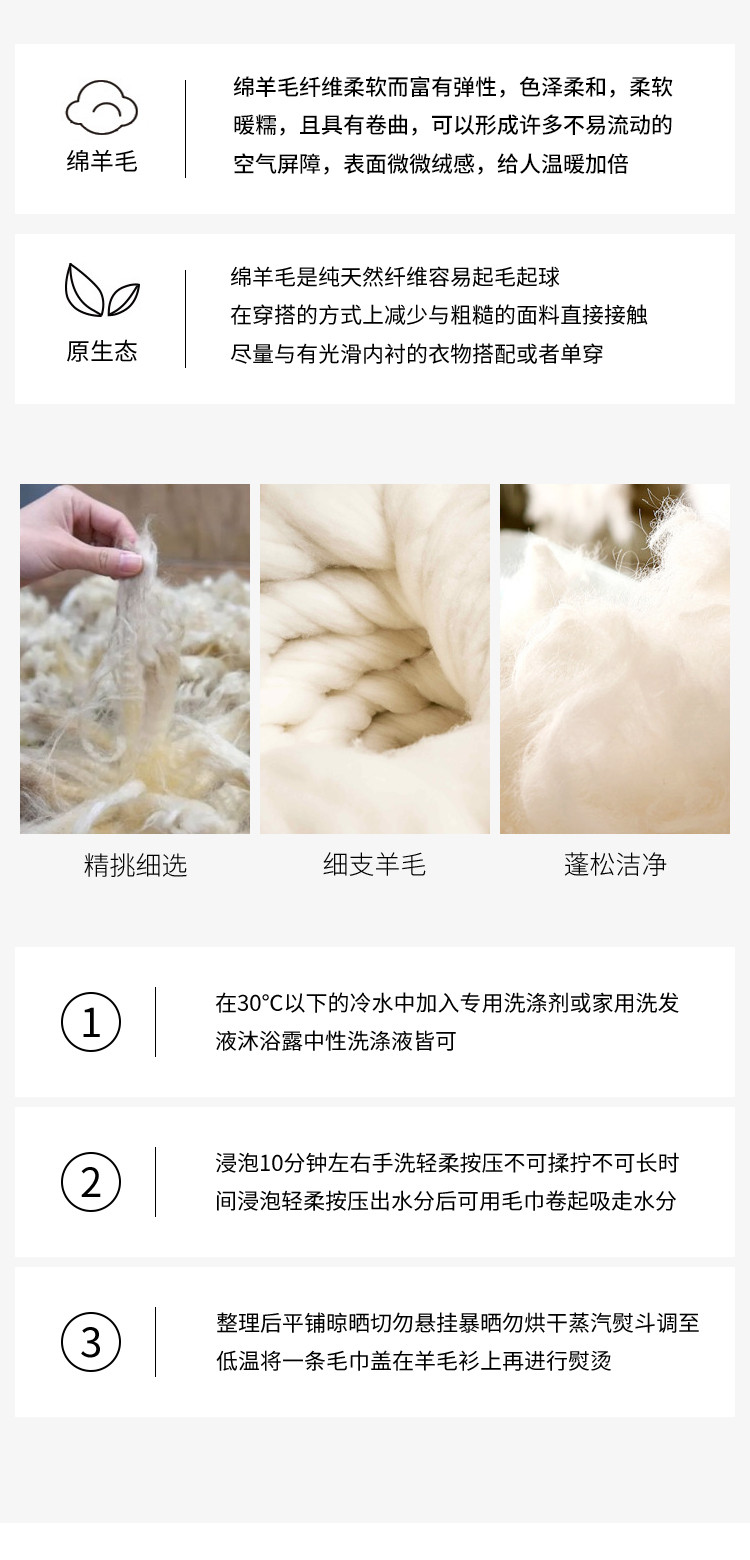 绵羊毛

绵羊毛纤维柔软而富有弹性，色泽柔和，柔软暖糯，且具有卷曲，可以形成许多不易流动的空气屏障，表面微微绒感，给人温暖加倍

原生态

绵羊毛是纯天然纤维容易起毛起球
在穿搭的方式上减少与粗糙的面料直接接触
尽量与有光滑内衬的衣物搭配或者单穿

精挑细选

细支羊毛

蓬松洁净

①

在30°C以下的冷水中加入专用洗涤剂或家用洗发液沐浴露中性洗涤液皆可

②

浸泡10分钟左右手洗轻柔按压不可揉拧不可长时间浸泡轻柔按压出水分后可用毛巾卷起吸走水分

③

整理后平铺晾晒切勿悬挂暴晒勿烘干蒸汽熨斗调至低温将一条毛巾盖在羊毛衫上再进行熨烫