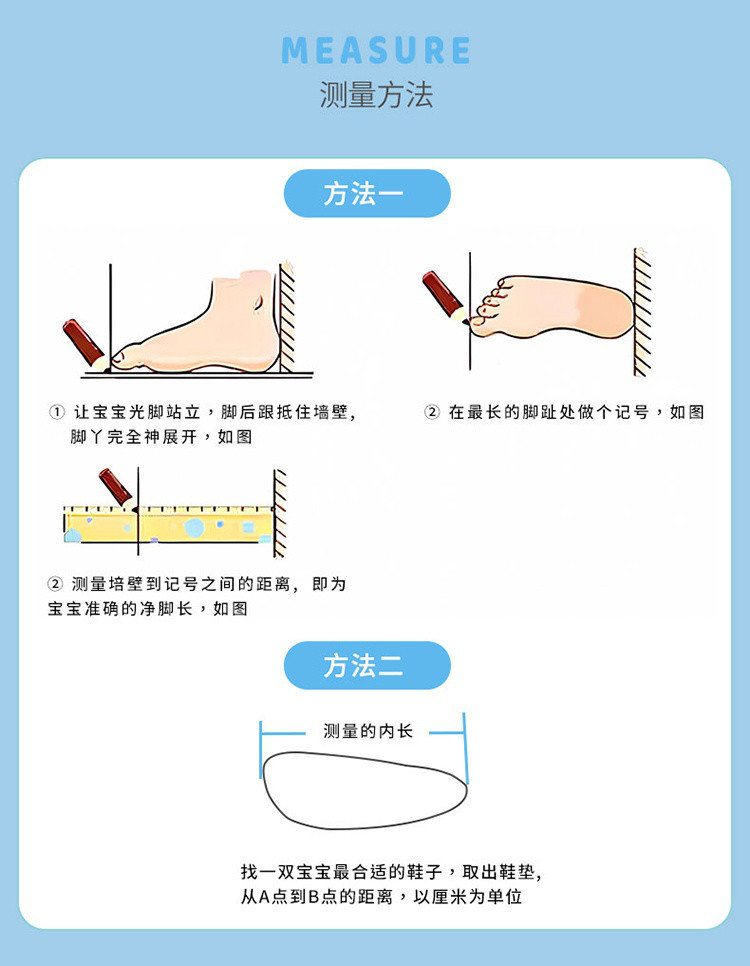 MEASURE
测量方法

方法一

① 让宝宝光脚站立，脚后跟抵住墙壁，脚丫完全神展开，如图

② 在最长的脚趾处做个记号，如图

② 测量培壁到记号之间的距离，即为宝宝准确的净脚长，如图

方法二

测量的内长

找一双宝宝最合适的鞋子，取出鞋垫，从A点到B点的距离，以厘米为单位