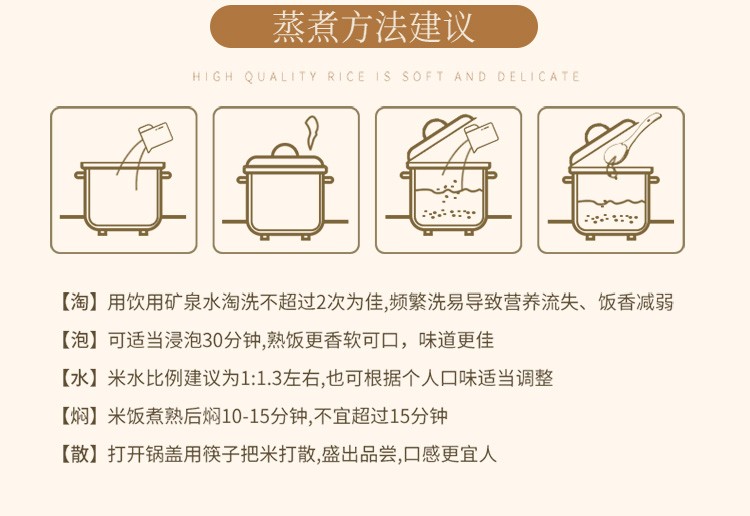 蒸煮方法建议

HIGH QUALITY RICE IS SOFT AND DELICATE

【淘】用饮用矿泉水淘洗不超过2次为佳,频繁洗易导致营养流失、饭香减弱

【泡】可适当浸泡30分钟,熟饭更香软可口，味道更佳

【水】米水比例建议为1:1.3左右,也可根据个人口味适当调整

【焖】米饭煮熟后焖10-15分钟,不宜超过15分钟

【散】打开锅盖用筷子把米打散,盛出品尝,口感更宜人