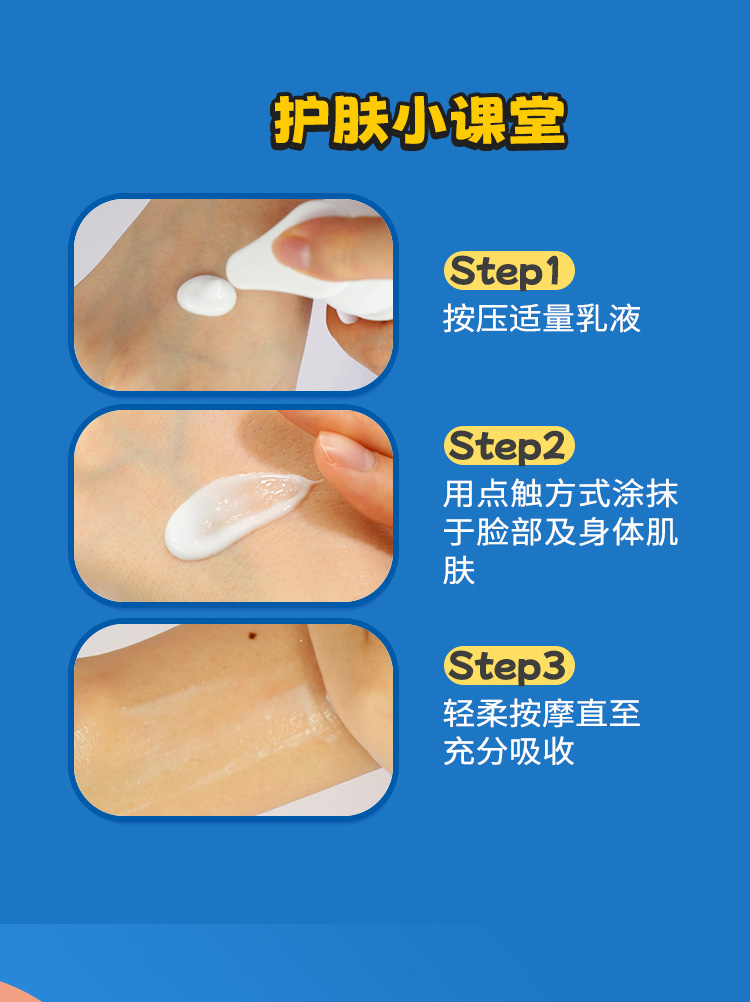 护肤小课堂

Step1
按压适量乳液

Step2
用点触方式涂抹于脸部及身体肌肤

Step3
轻柔按摩直至充分吸收