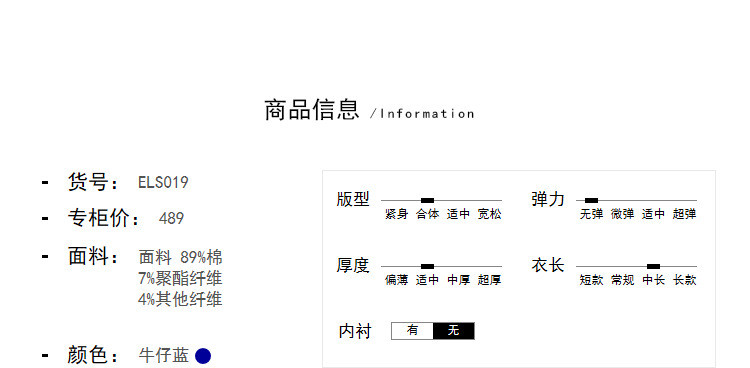 商品信息 /Information

- 货号： ELS019
- 专柜价： 489
- 面料： 面料 89%棉
7%聚酯纤维
4%其他纤维
- 颜色： 牛仔蓝

版型
紧身 合体 适中 宽松

弹力
无弹 微弹 适中 超弹

厚度
偏薄 适中 中厚 超厚

衣长
短款 常规 中长 长款

内衬
有 无