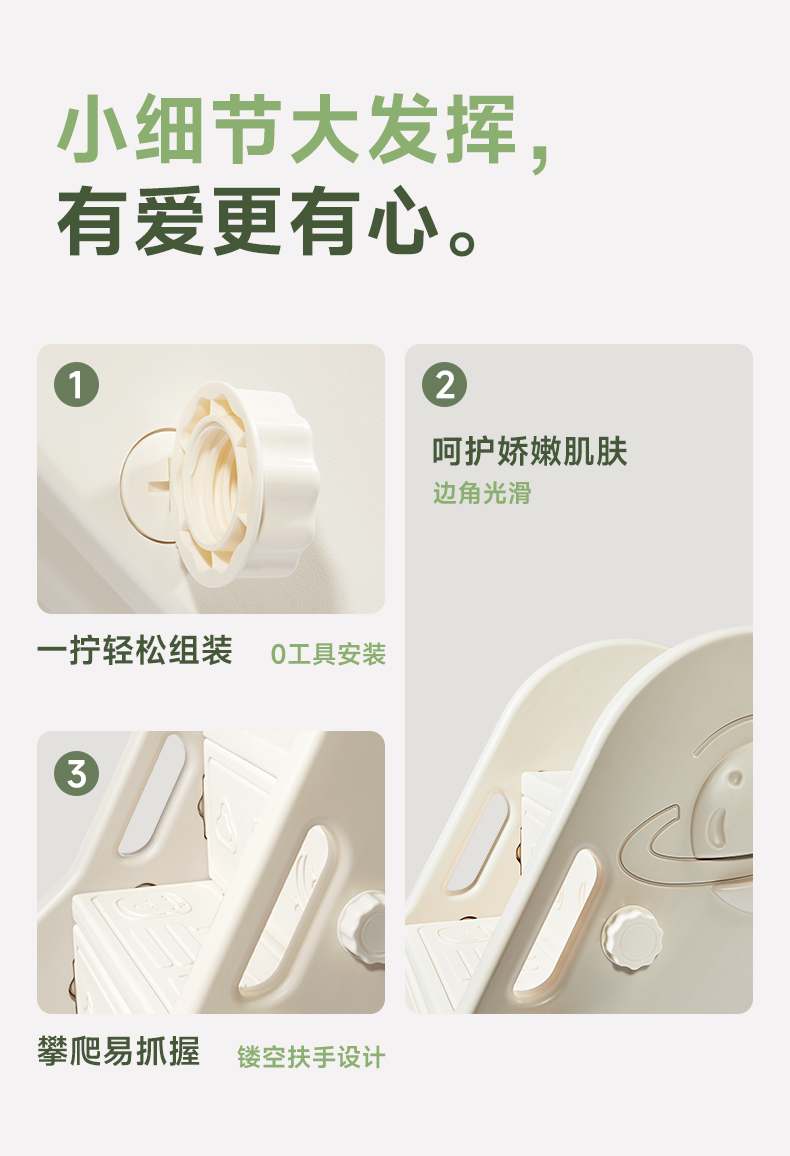 小细节大发挥，
有爱更有心。

1

一拧轻松组装 0工具安装

2

呵护娇嫩肌肤
边角光滑

3

攀爬易抓握 镂空扶手设计