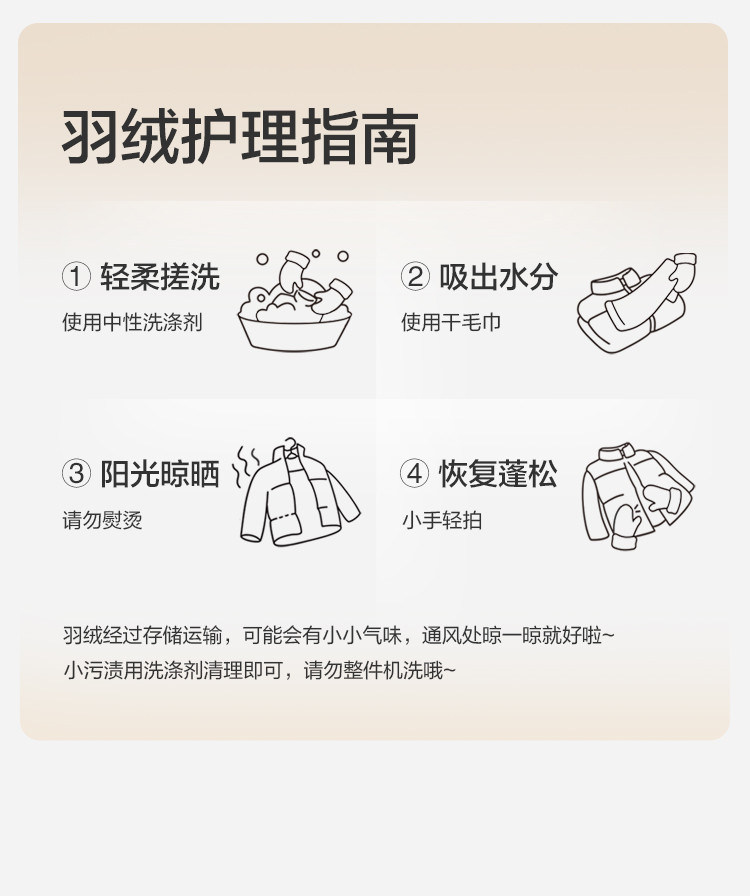 羽绒护理指南

① 轻柔搓洗
使用中性洗涤剂

② 吸出水分
使用干毛巾

③ 阳光晾晒
请勿熨烫

④ 恢复蓬松
小手轻拍

羽绒经过存储运输，可能会有小小气味，通风处晾一晾就好啦~
小污渍用洗涤剂清理即可，请勿整件机洗哦~