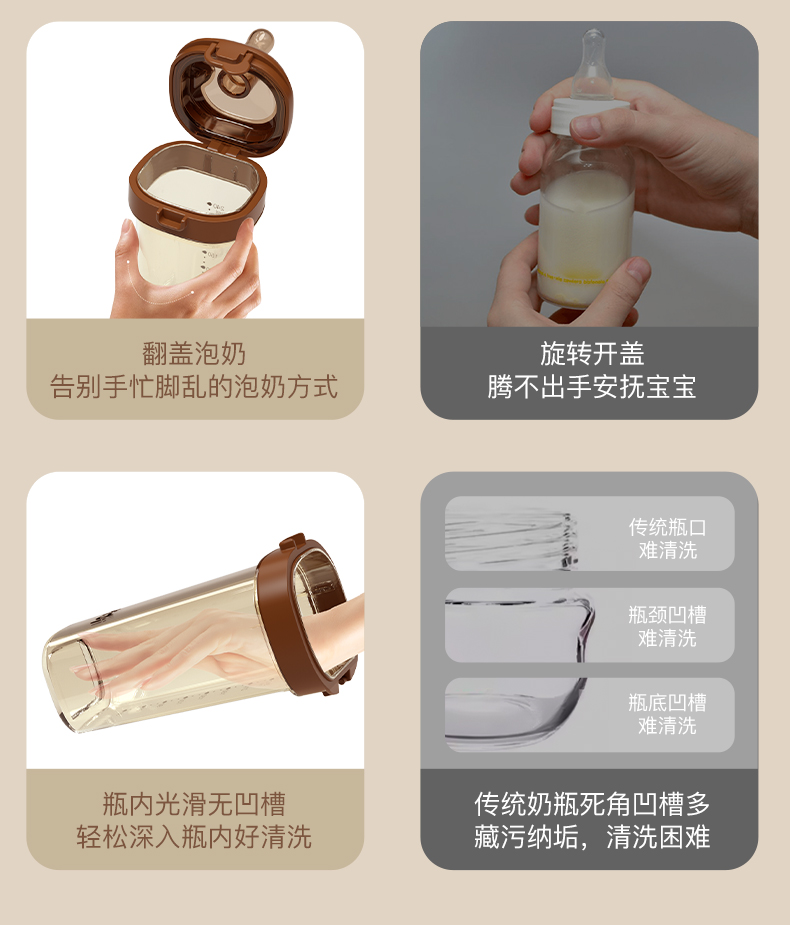 翻盖泡奶
告别手忙脚乱的泡奶方式

旋转开盖
腾不出手安抚宝宝

瓶内光滑无凹槽
轻松深入瓶内好清洗

传统瓶口
难清洗

瓶颈凹槽
难清洗

瓶底凹槽
难清洗

传统奶瓶死角凹槽多
藏污纳垢，清洗困难