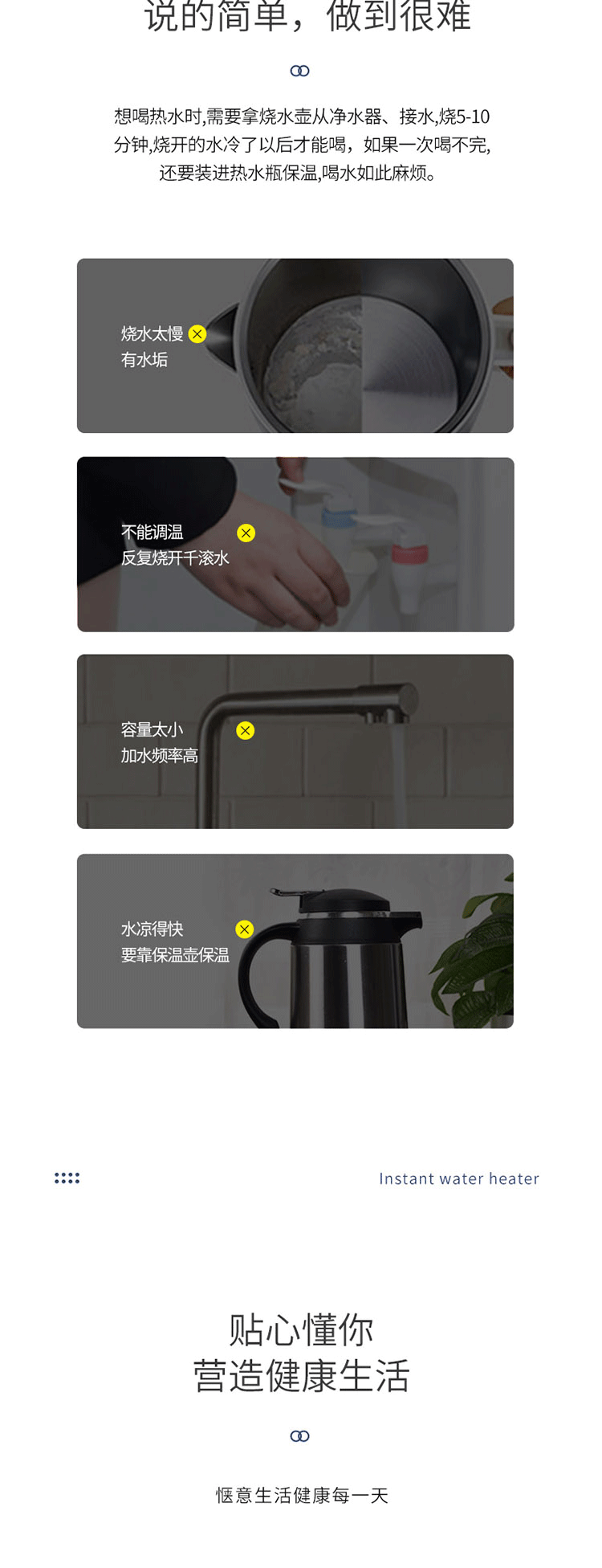 说的简单，做到很难

想喝热水时,需要拿烧水壶从净水器、接水,烧5-10分钟,烧开的水冷了以后才能喝，如果一次喝不完,还要装进热水瓶保温,喝水如此麻烦。

烧水太慢
有水垢

不能调温
反复烧开千滚水

容量太小
加水频率高

水凉得快
要靠保温壶保温

Instant water heater

贴心懂你
营造健康生活

惬意生活健康每一天