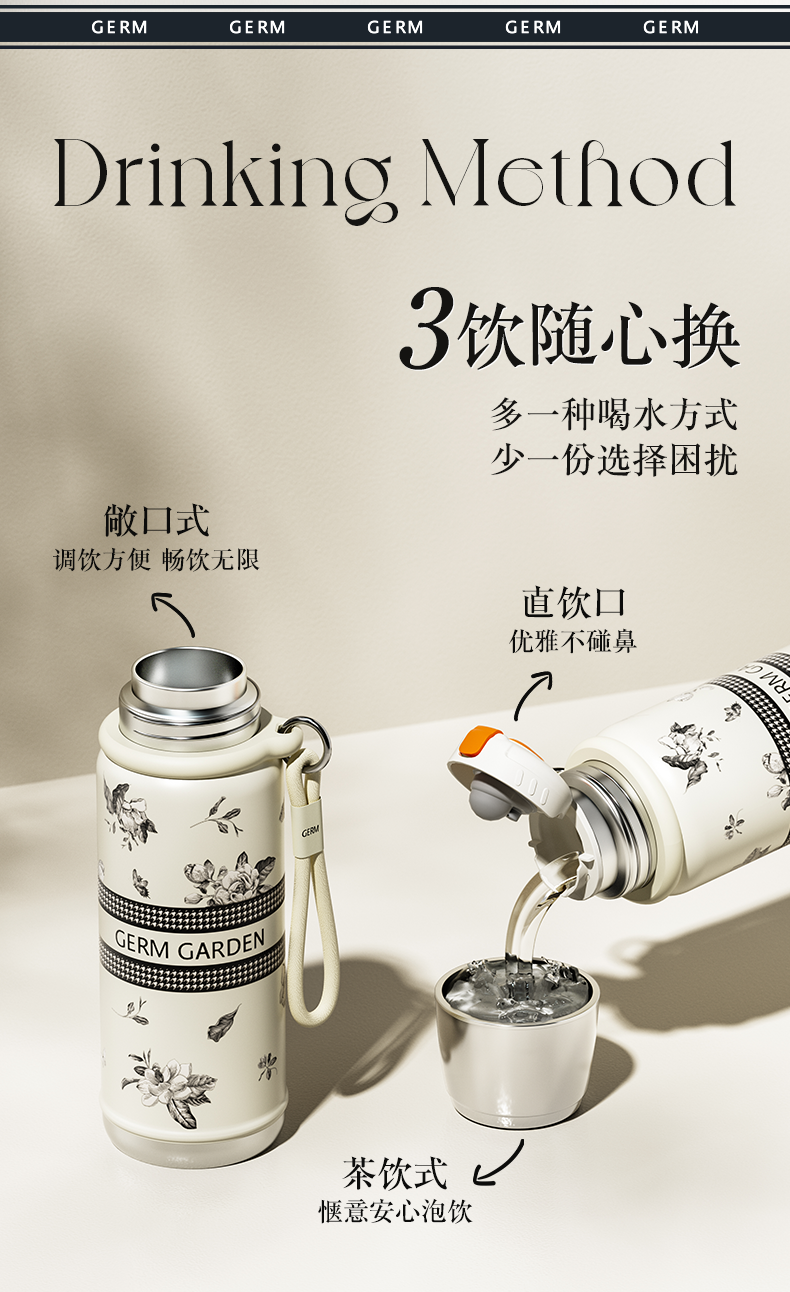 GERM GERM GERM GERM GERM

Drinking Method

3饮随心换

多一种喝水方式
少一份选择困扰

敞口式
调饮方便 畅饮无限

直饮口
优雅不碰鼻

GERM

GERM GARDEN

GERM G

茶饮式
惬意安心泡饮