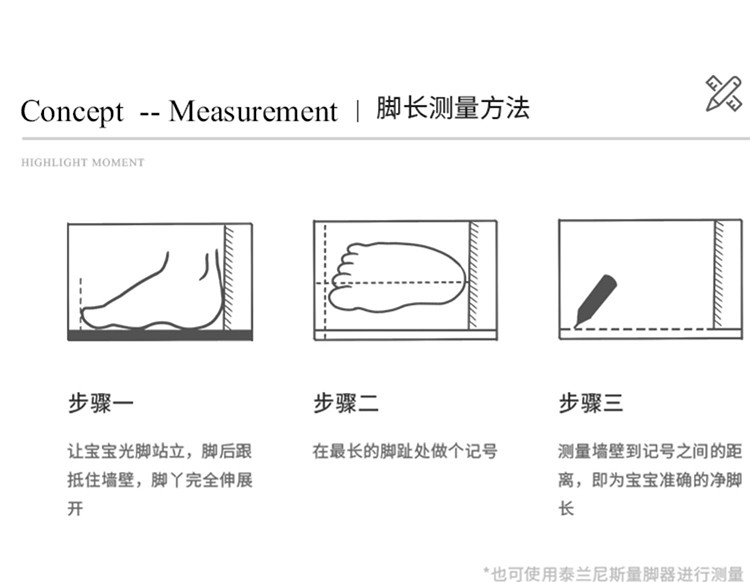 Concept -- Measurement | 脚长测量方法

HIGHLIGHT MOMENT

步骤一

让宝宝光脚站立，脚后跟抵住墙壁，脚丫完全伸展开

步骤二

在最长的脚趾处做个记号

步骤三

测量墙壁到记号之间的距离，即为宝宝准确的净脚长

*也可使用泰兰尼斯量脚器进行测量