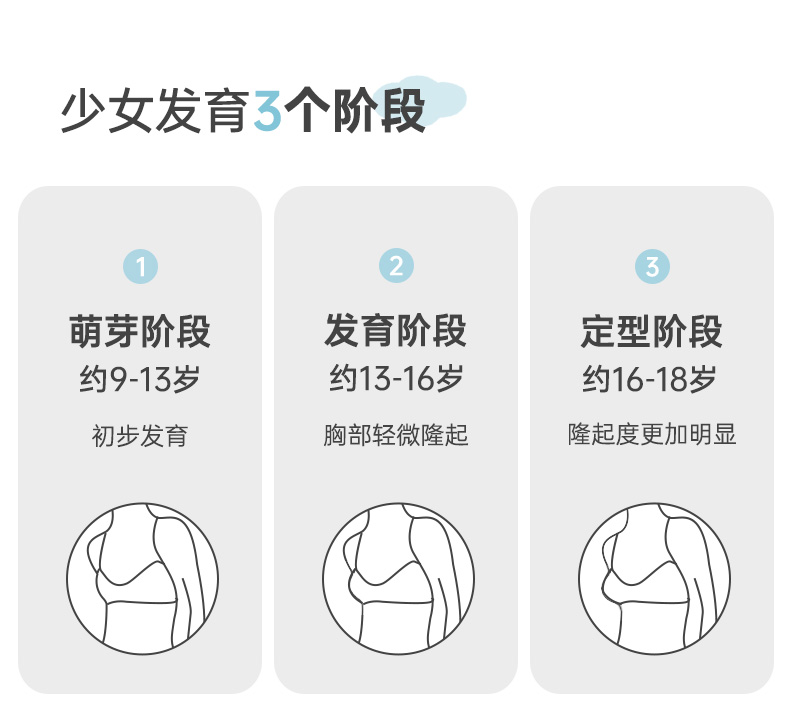 少女发育3个阶段

1
萌芽阶段
约9-13岁
初步发育

2
发育阶段
约13-16岁
胸部轻微隆起

3
定型阶段
约16-18岁
隆起度更加明显