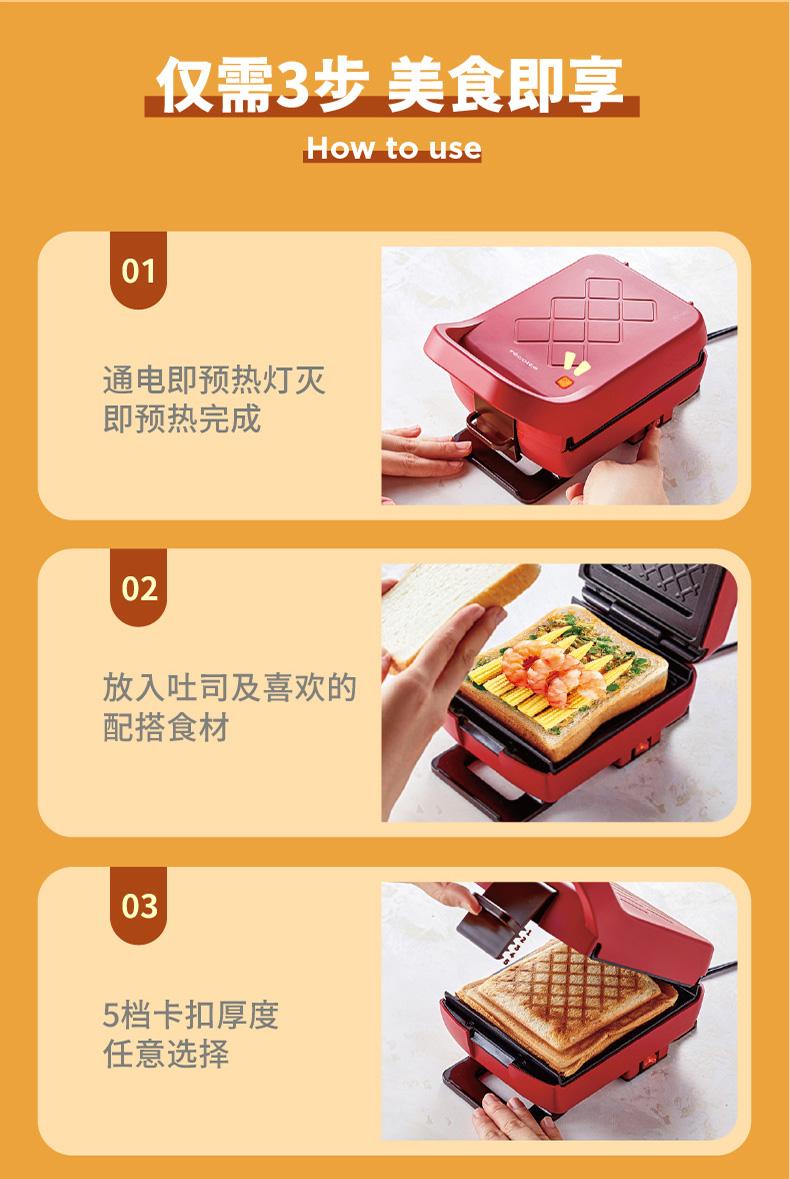 仅需3步 美食即享

How to use

01

通电即预热灯灭
即预热完成

recolte

02

放入吐司及喜欢的
配搭食材

03

5档卡扣厚度
任意选择