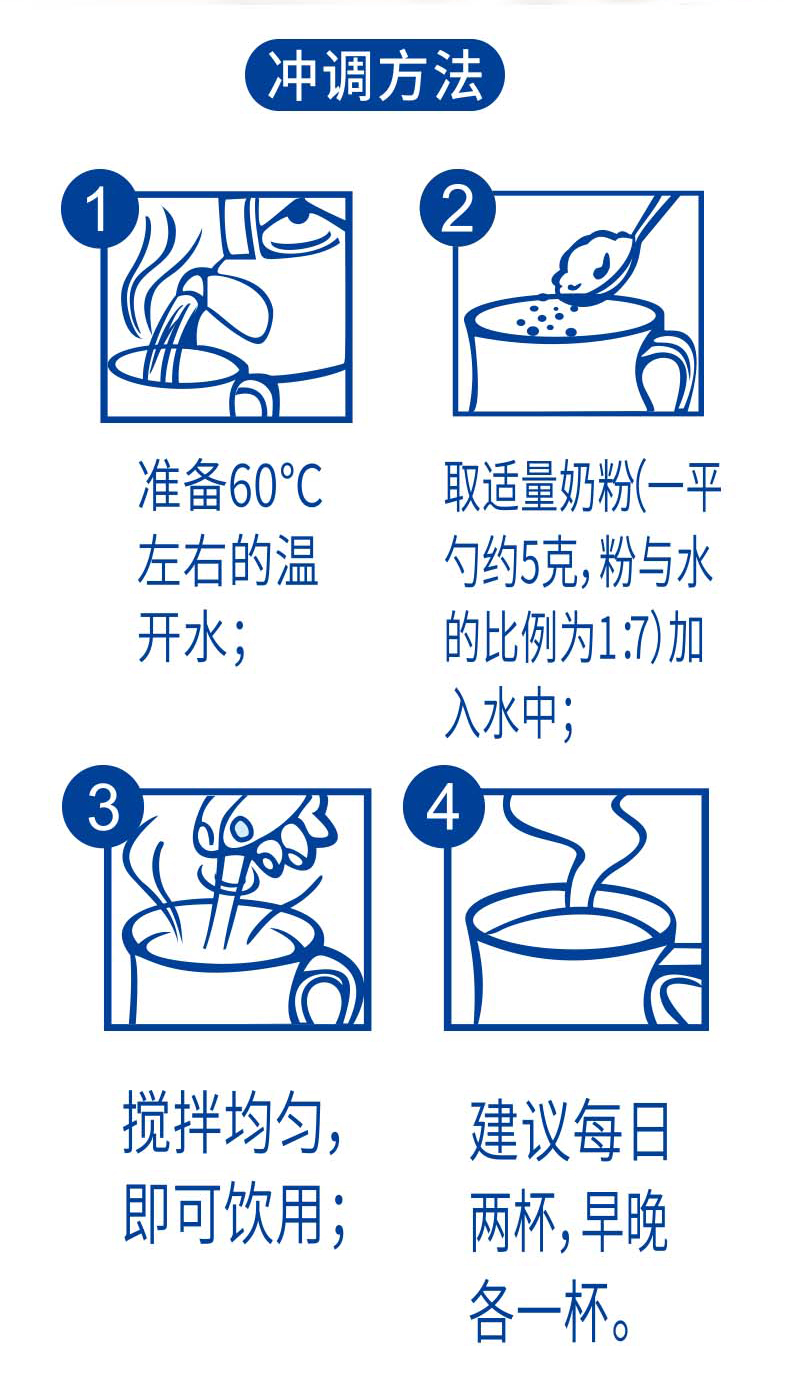 冲调方法

1

准备60℃左右的温开水；

2

取适量奶粉(一平勺约5克，粉与水的比例为1:7)加入水中；

3

搅拌均匀，即可饮用；

4

建议每日两杯，早晚各一杯。