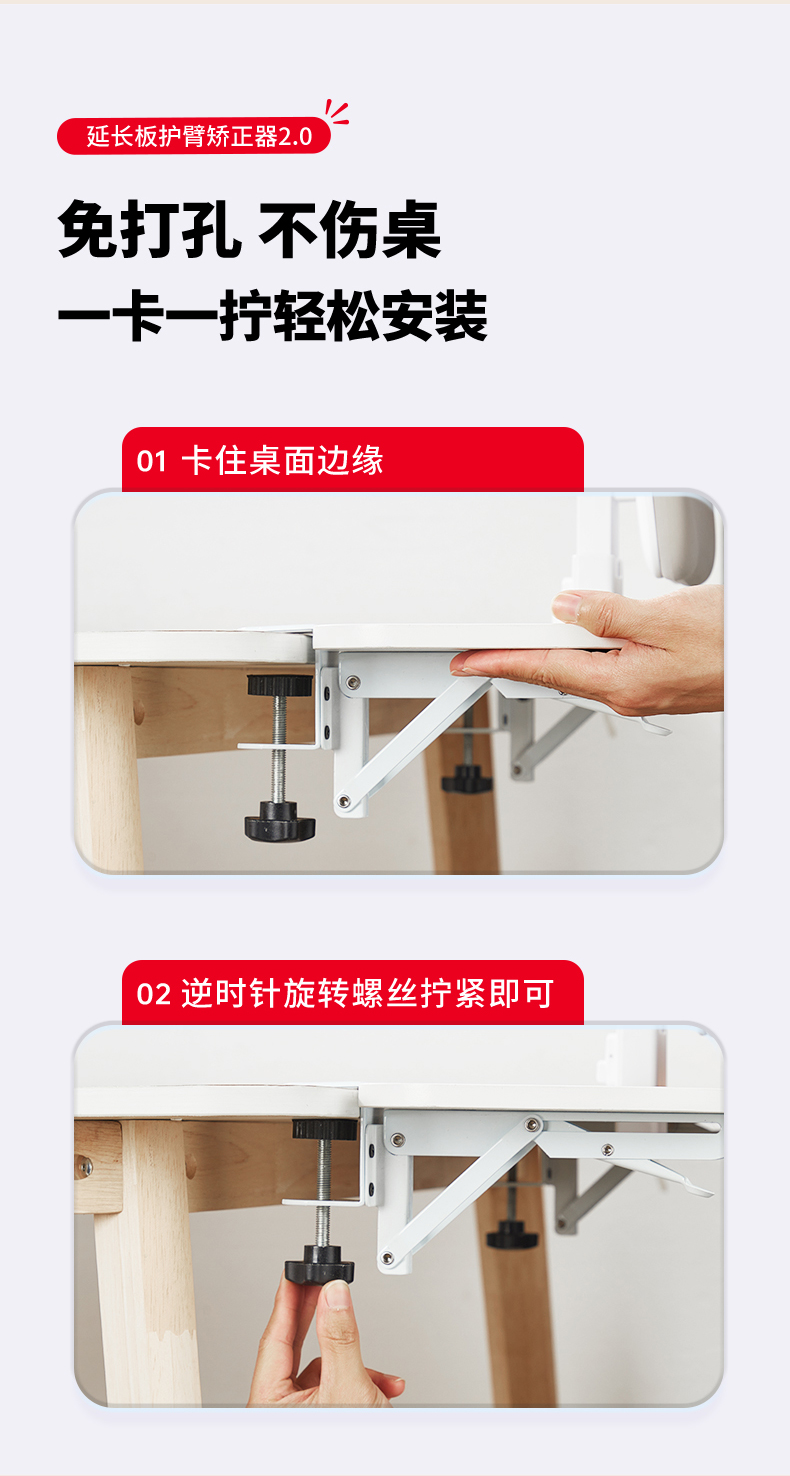 延长板护臂矫正器2.0

免打孔 不伤桌
一卡一拧轻松安装

01 卡住桌面边缘

02 逆时针旋转螺丝拧紧即可