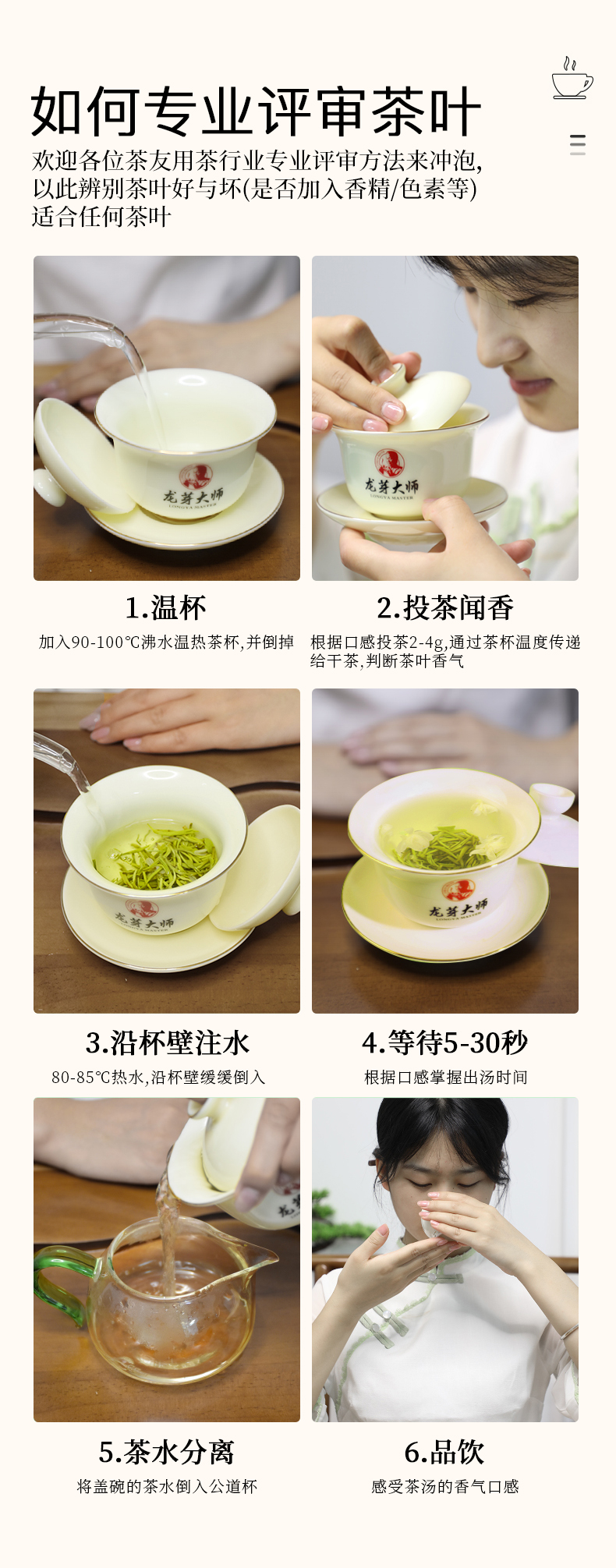 如何专业评审茶叶

欢迎各位茶友用茶行业专业评审方法来冲泡,
以此辨别茶叶好与坏(是否加入香精/色素等)
适合任何茶叶

龙芽大师
LONGYA MASTER

龙芽大师
LONGYA MASTER

1.温杯
加入90-100℃沸水温热茶杯,并倒掉

2.投茶闻香
根据口感投茶2-4g,通过茶杯温度传递给干茶,判断茶叶香气

龙芽大师
LONGYA MASTER

龙芽大师
LONGYA MASTER

3.沿杯壁注水
80-85℃热水,沿杯壁缓缓倒入

4.等待5-30秒
根据口感掌握出汤时间

5.茶水分离
将盖碗的茶水倒入公道杯

6.品饮
感受茶汤的香气口感