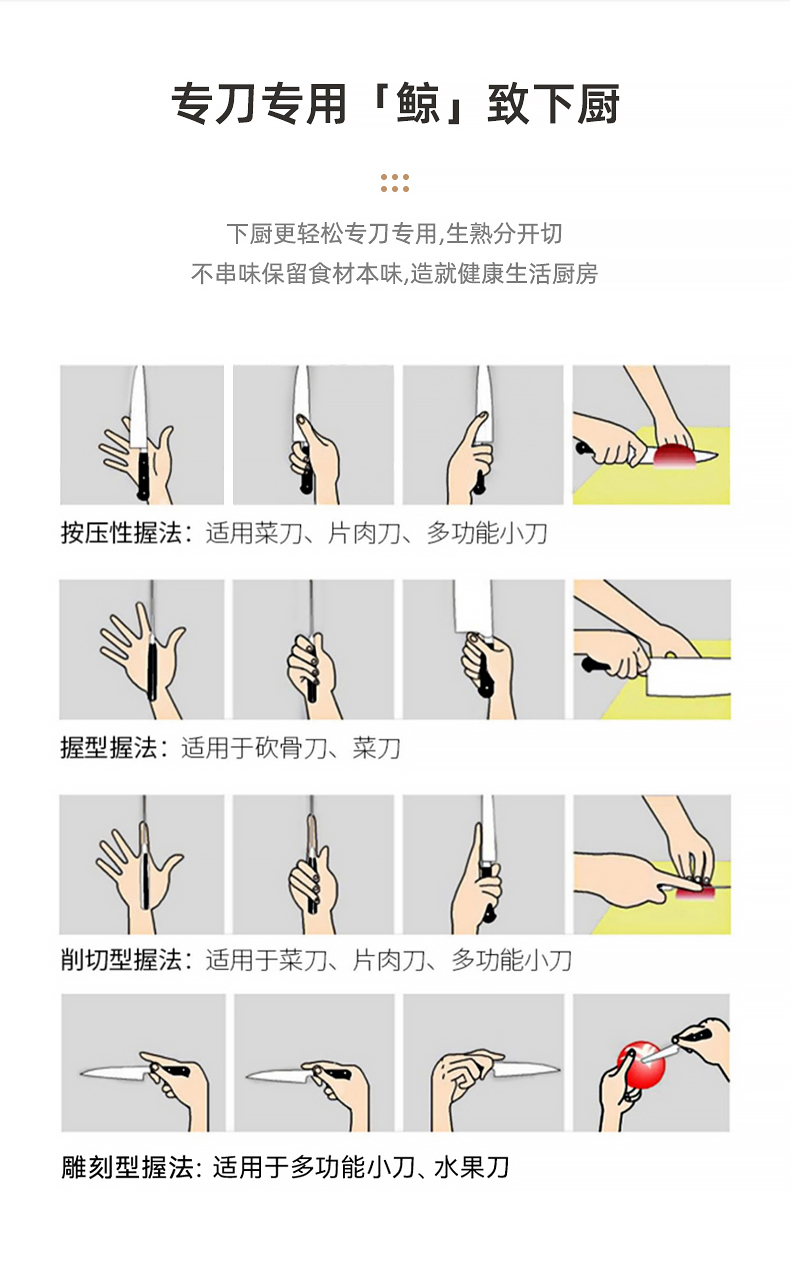 专刀专用「鲸」致下厨

下厨更轻松专刀专用,生熟分开切
不串味保留食材本味,造就健康生活厨房

按压性握法：适用菜刀、片肉刀、多功能小刀

握型握法：适用于砍骨刀、菜刀

削切型握法：适用于菜刀、片肉刀、多功能小刀

雕刻型握法: 适用于多功能小刀、水果刀