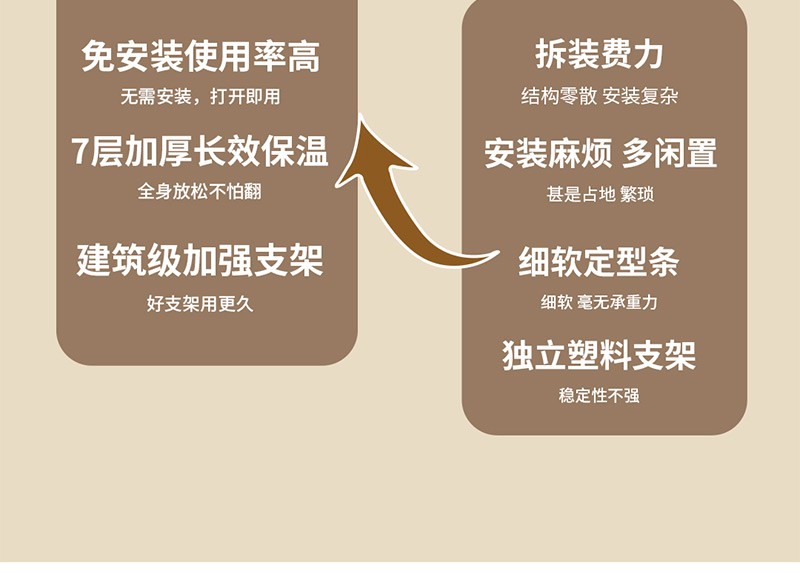 免安装使用率高

无需安装，打开即用

7层加厚长效保温

全身放松不怕翻

建筑级加强支架

好支架用更久

拆装费力

结构零散 安装复杂

安装麻烦 多闲置

甚是占地 繁琐

细软定型条

细软 毫无承重力

独立塑料支架

稳定性不强