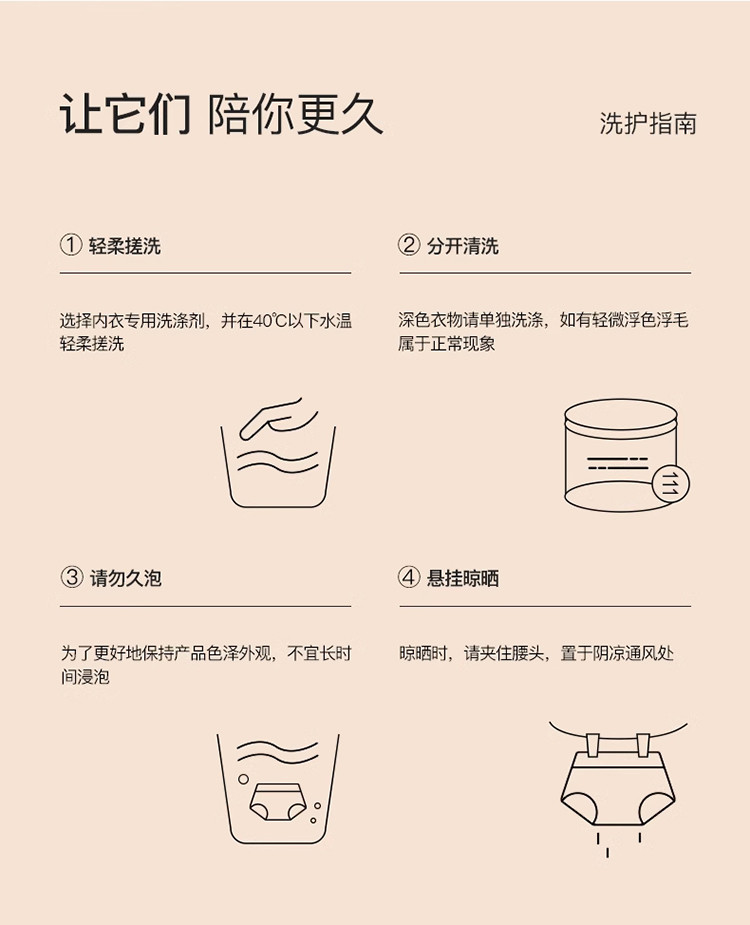 让它们 陪你更久

洗护指南

① 轻柔搓洗

选择内衣专用洗涤剂，并在40℃以下水温轻柔搓洗

② 分开清洗

深色衣物请单独洗涤，如有轻微浮色浮毛属于正常现象

③ 请勿久泡

为了更好地保持产品色泽外观，不宜长时间浸泡

④ 悬挂晾晒

晾晒时，请夹住腰头，置于阴凉通风处